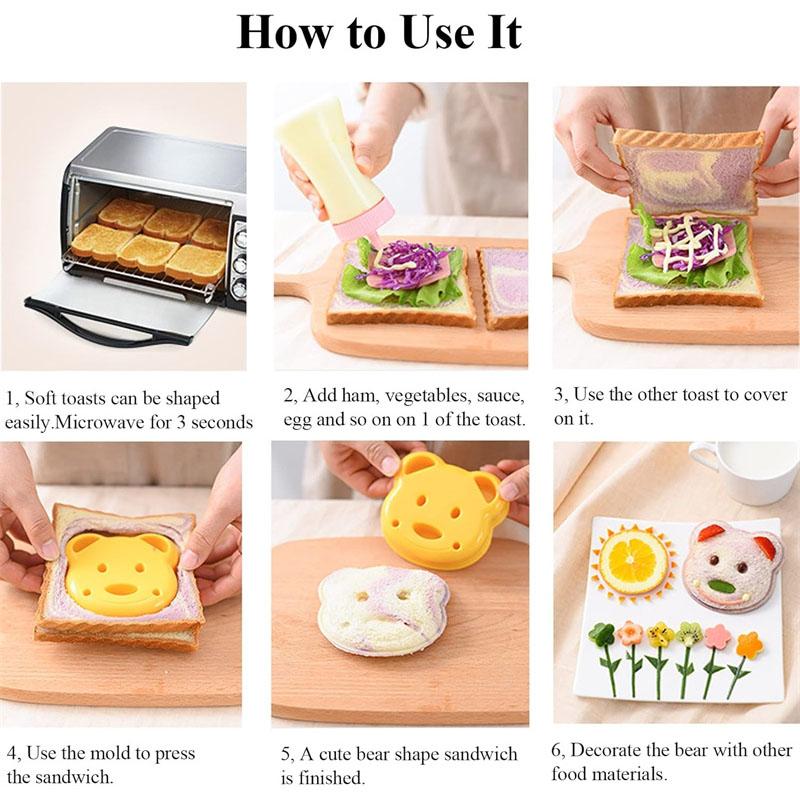 How to Use It

1, Soft toasts can be shaped easily.Microwave for 3 seconds

2, Add ham, vegetables, sauce, egg and so on on 1 of the toast.

3, Use the other toast to cover on it.

4, Use the mold to press the sandwich.

5, A cute bear shape sandwich is finished.

6, Decorate the bear with other food materials.