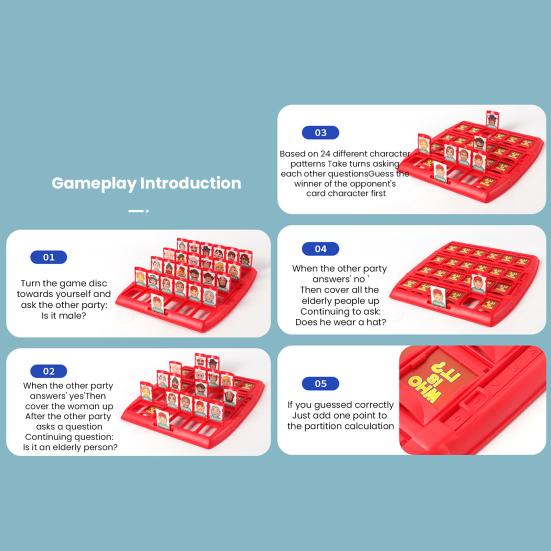 Gameplay Introduction

01

Turn the game disc towards yourself and ask the other party: Is it male?

02

When the other party answers' yes'Then cover the woman up After the other party asks a question Continuing question: Is it an elderly person?

03

Based on 24 different character patterns Take turns asking each other questionsGuess the winner of the opponent's card character first

04

When the other party answers' no ' Then cover all the elderly people up Continuing to ask: Does he wear a hat?

05

If you guessed correctly Just add one point to the partition calculation

WHO IS IT?