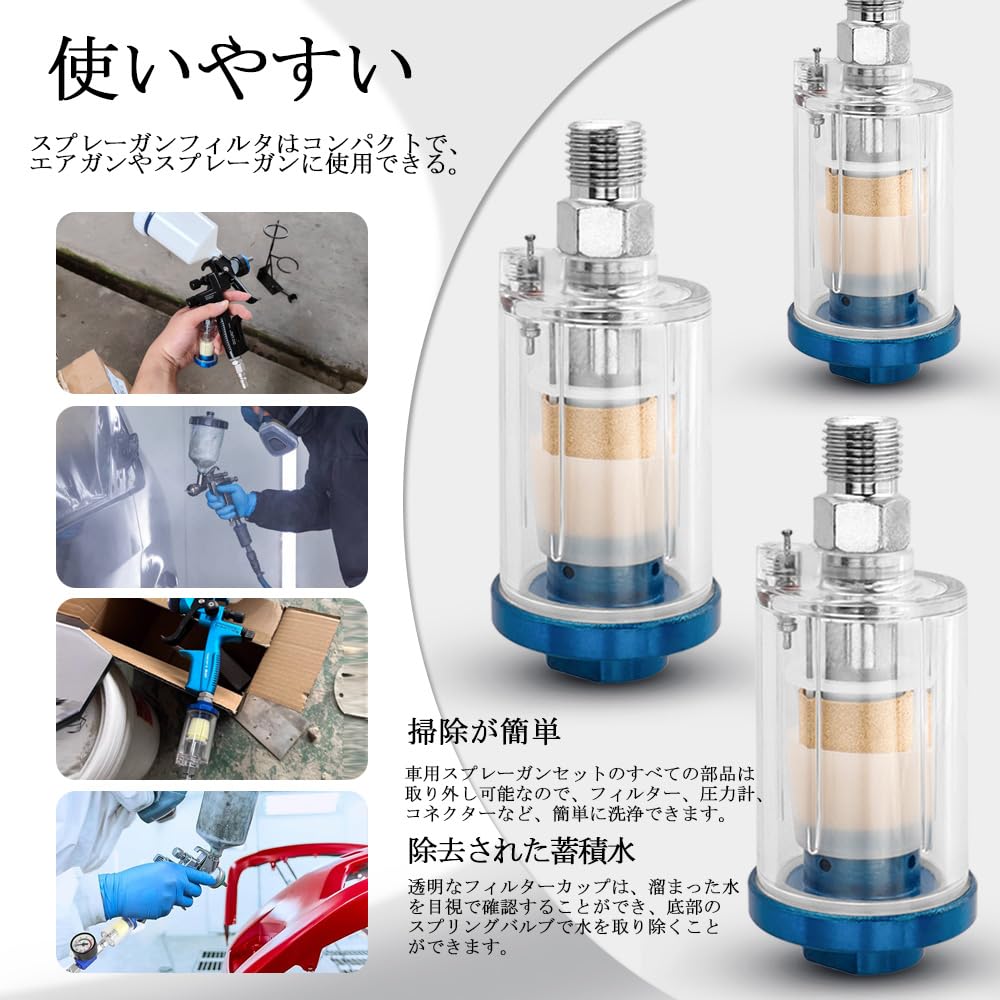 使いやすい

スプレーガンフィルタはコンパクトで、エアガンやスプレーガンに使用できる。

掃除が簡単

車用スプレーガンセットのすべての部品は取り外し可能なので、フィルター、圧力計、コネクターなど、簡単に洗浄できます。

除去された蓄積水

透明なフィルターカップは、溜まった水を目視で確認することができ、底部のスプリングバルブで水を取り除くことができます。