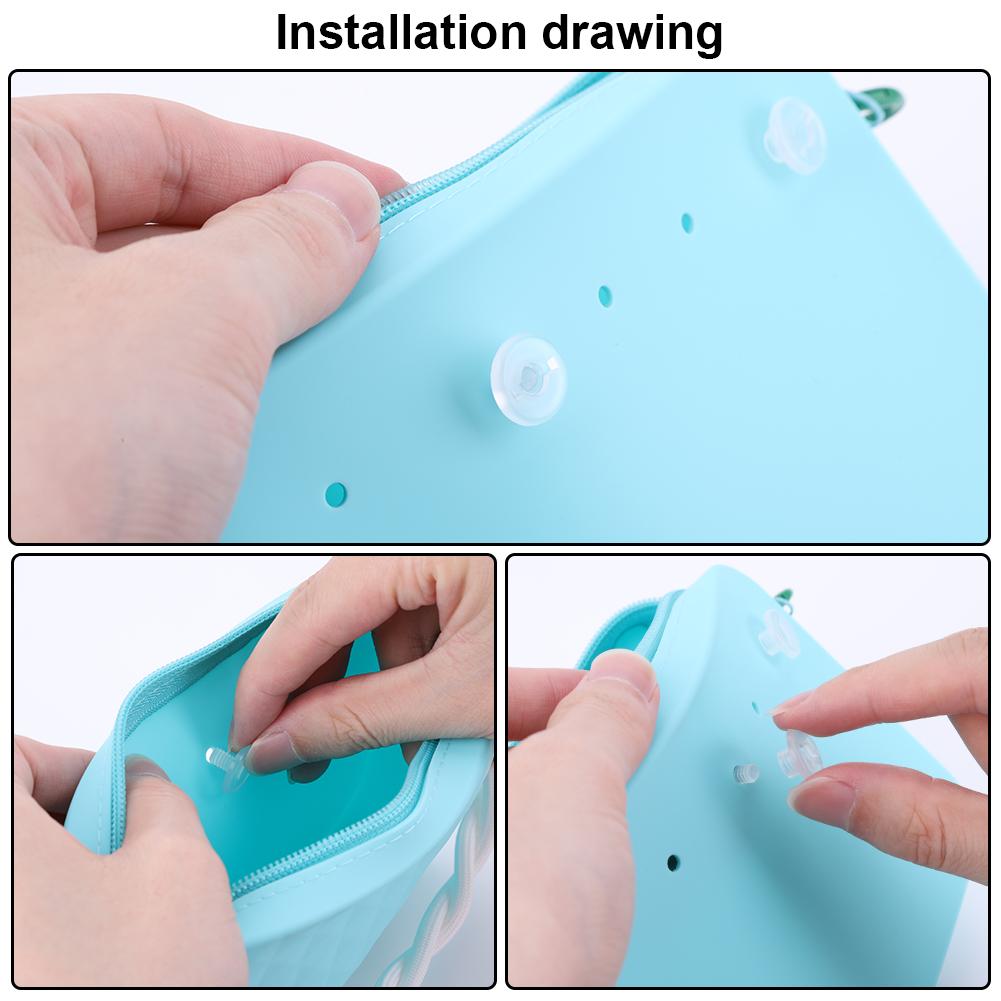 Installation drawing