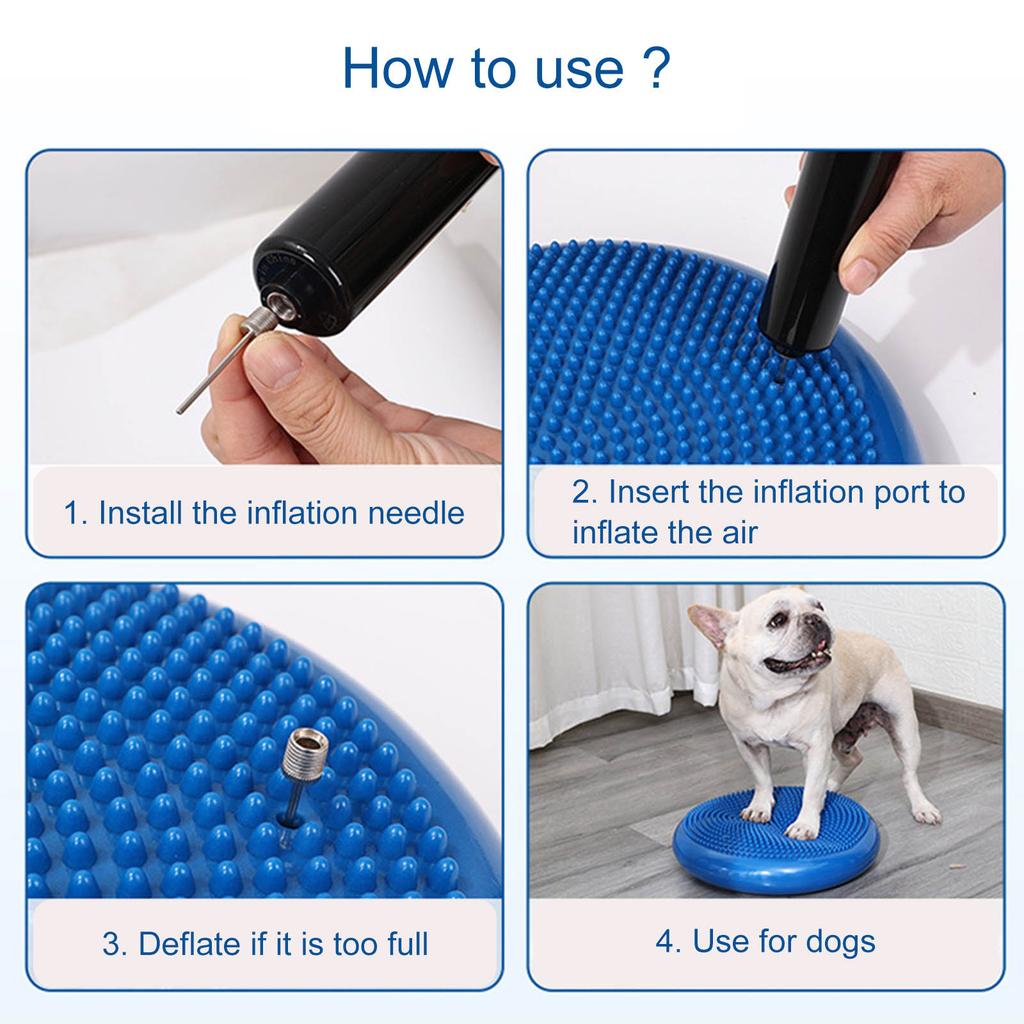 How to use ?

1. Install the inflation needle

2. Insert the inflation port to inflate the air

3. Deflate if it is too full

4. Use for dogs