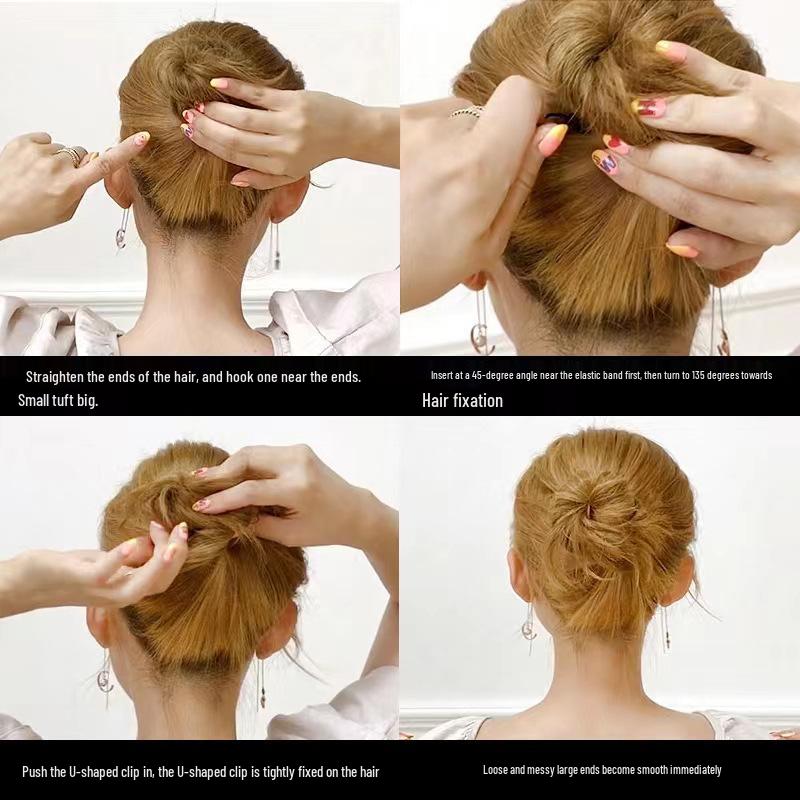 Straighten the ends of the hair, and hook one near the ends. Small tuft big.

Insert at a 45-degree angle near the elastic band first, then turn to 135 degrees towards Hair fixation

Push the U-shaped clip in, the U-shaped clip is tightly fixed on the hair

Loose and messy large ends become smooth immediately