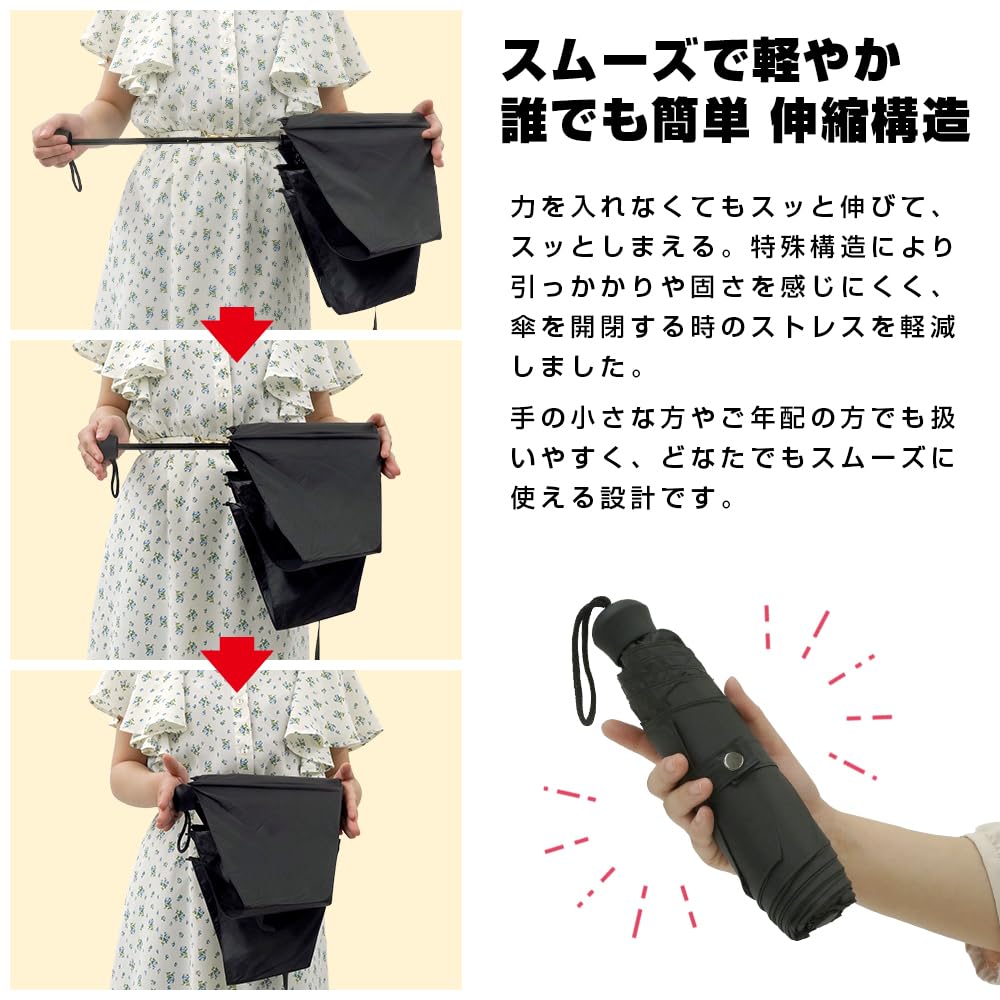 スムーズで軽やか
誰でも簡単 伸縮構造

力を入れなくてもスッと伸びて、スッとしまえる。特殊構造により引っかかりや固さを感じにくく、傘を開閉する時のストレスを軽減しました。

手の小さな方やご年配の方でも扱いやすく、どなたでもスムーズに使える設計です。