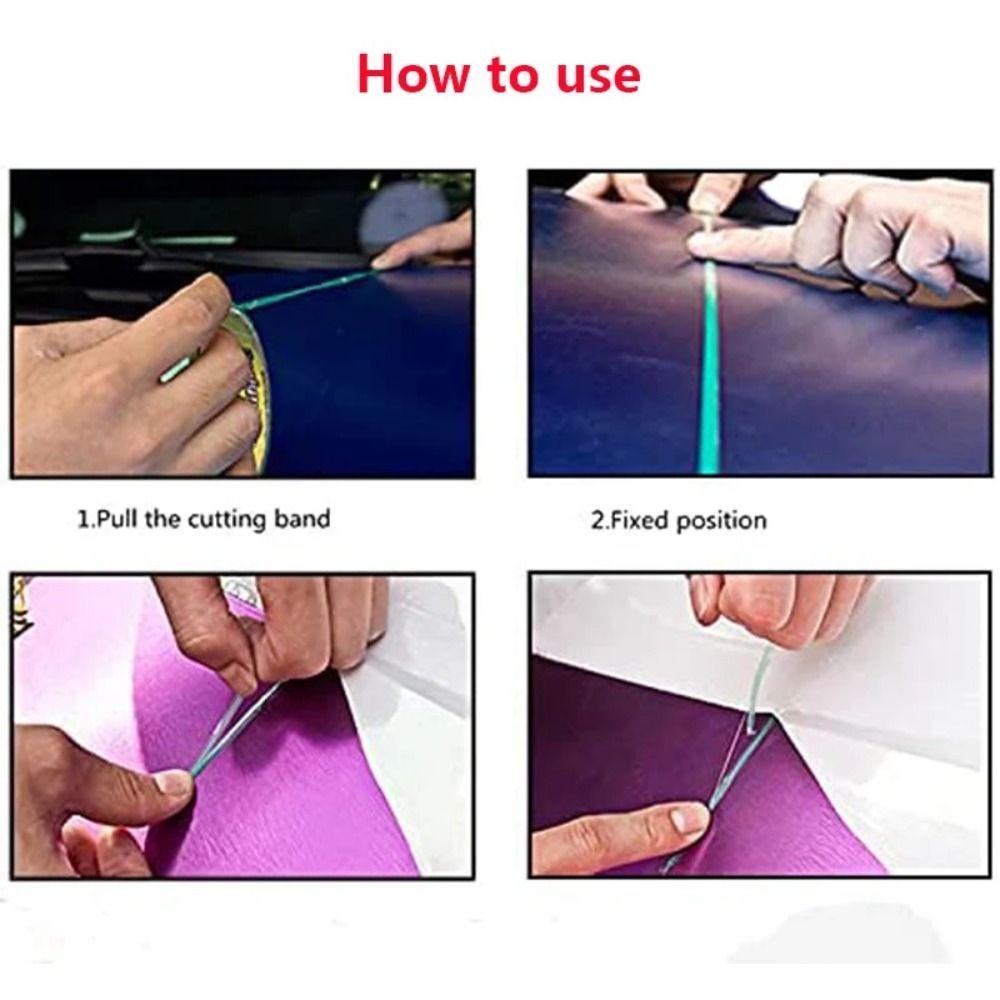 How to use

1.Pull the cutting band

2.Fixed position