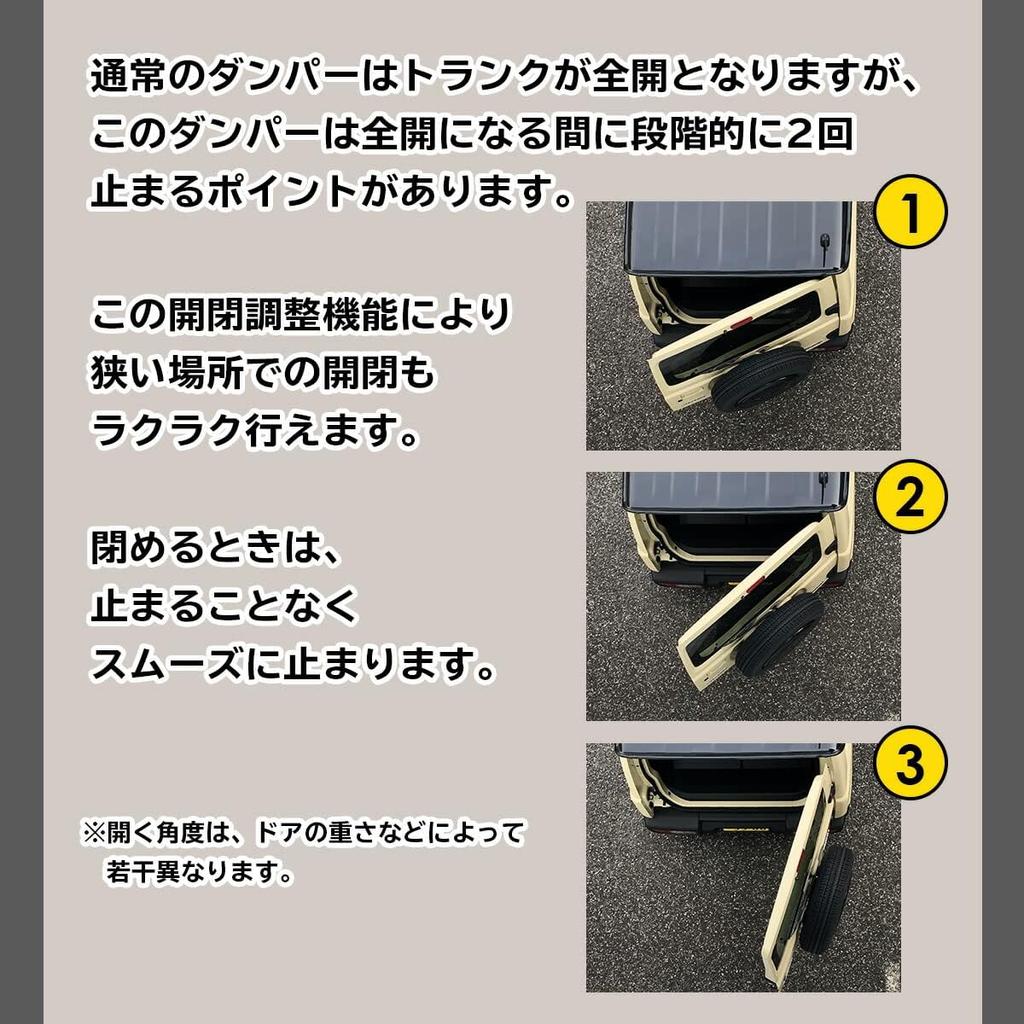 通常のダンパーはトランクが全開となりますが、このダンパーは全開になる間に段階的に2回止まるポイントがあります。

1

この開閉調整機能により狭い場所での開閉もラクラク行えます。

2

閉めるときは、止まることなくスムーズに止まります。

3

※開く角度は、ドアの重さなどによって若干異なります。