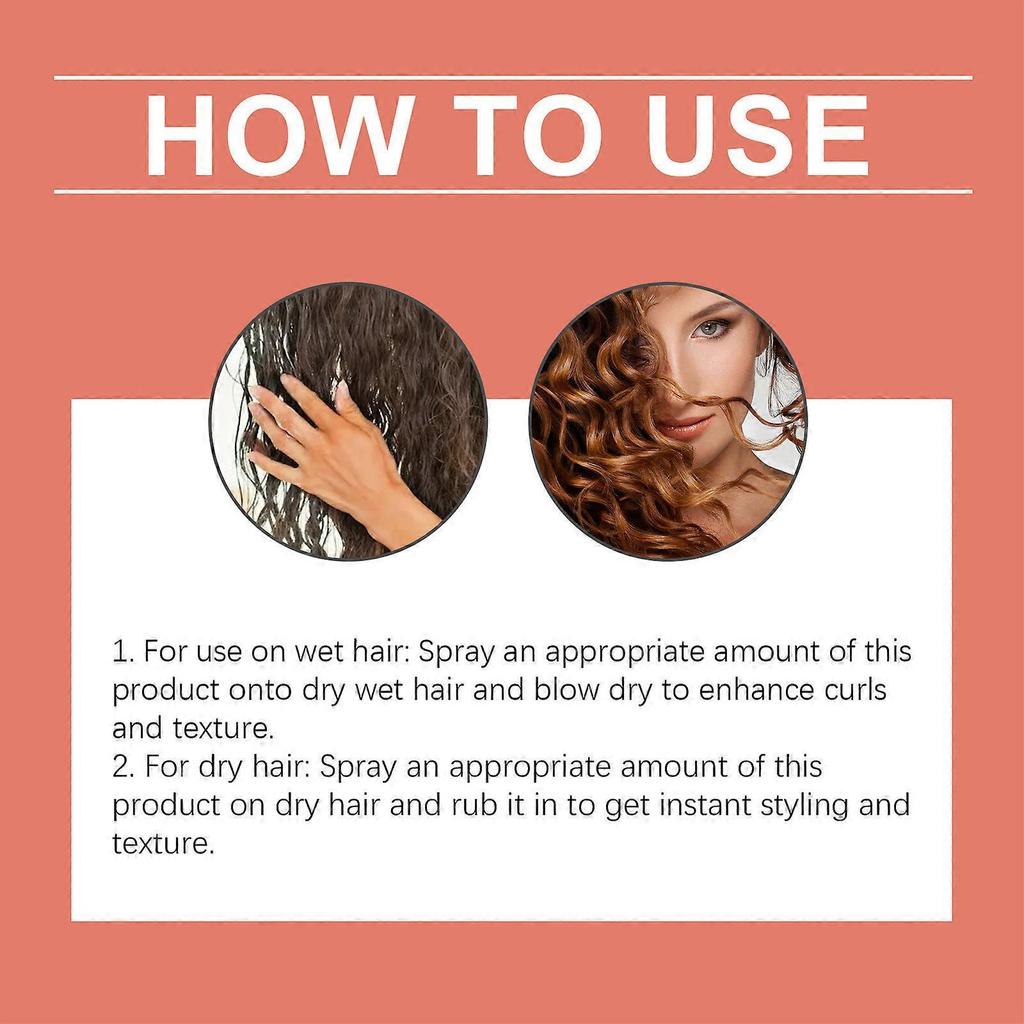 HOW TO USE

1. For use on wet hair: Spray an appropriate amount of this product onto dry wet hair and blow dry to enhance curls and texture.
2. For dry hair: Spray an appropriate amount of this product on dry hair and rub it in to get instant styling and texture.