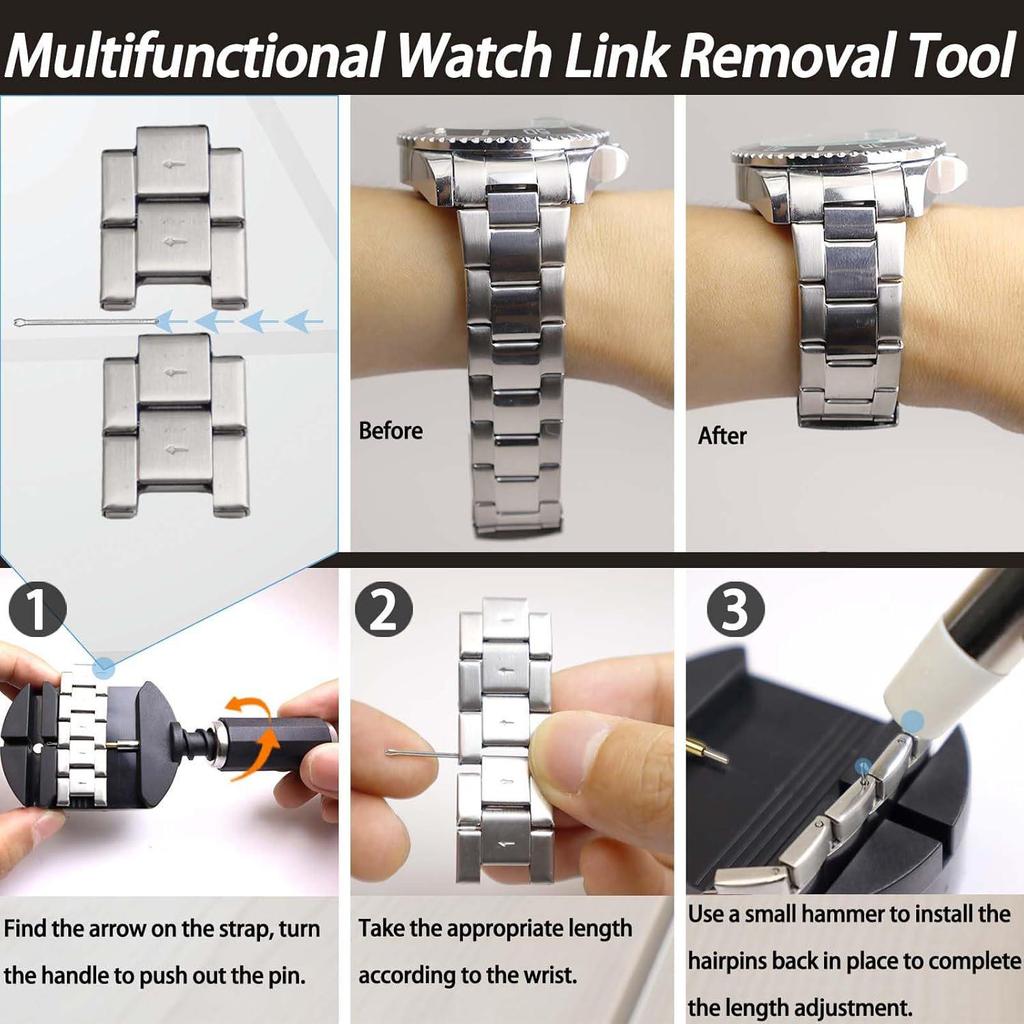 Multifunctional Watch Link Removal Tool

Before

After

1

Find the arrow on the strap, turn the handle to push out the pin.

2

Take the appropriate length according to the wrist.

3

Use a small hammer to install the hairpins back in place to complete the length adjustment.