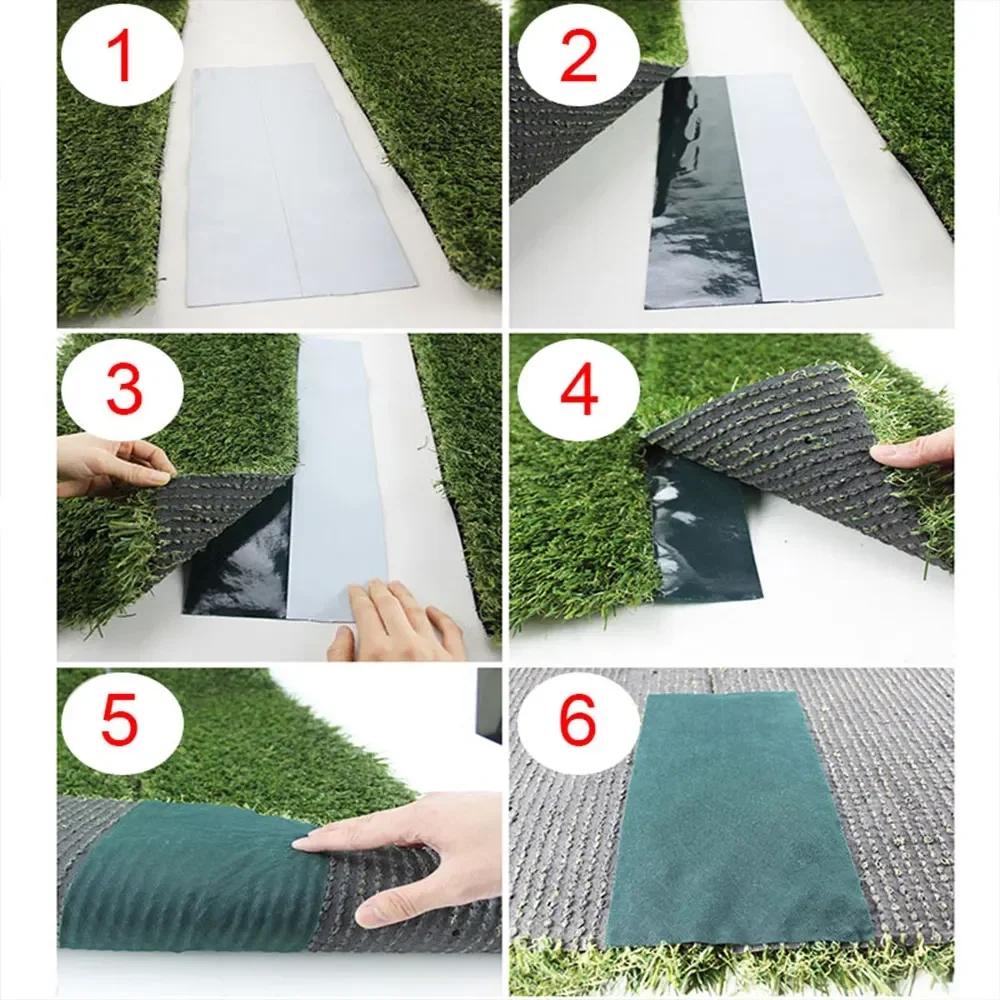 1
2
3
4
5
6