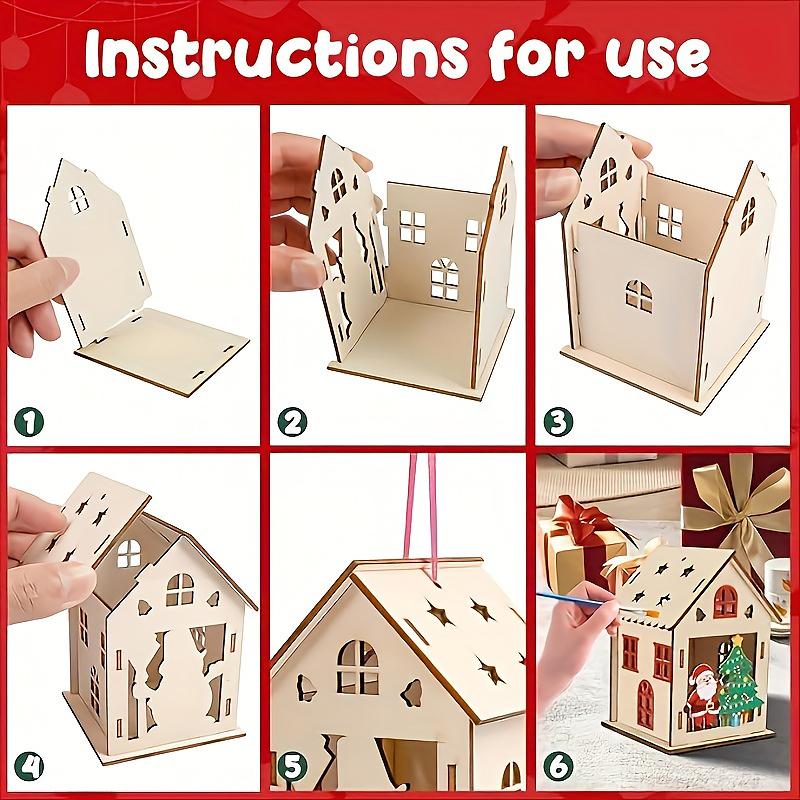 Instructions for use

1

2

3

4

5

6