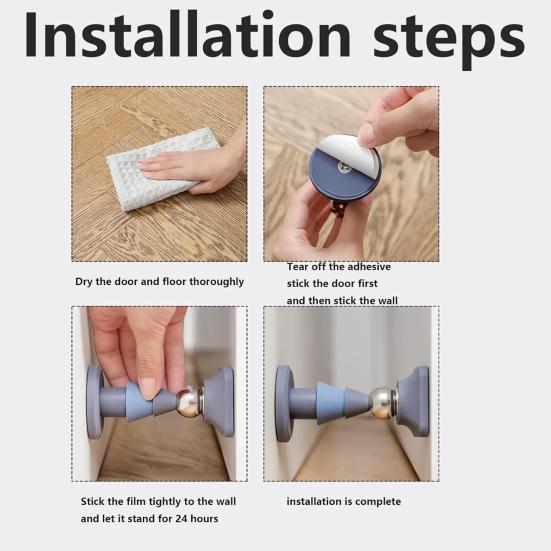 Installation steps

Dry the door and floor thoroughly

Tear off the adhesive
stick the door first
and then stick the wall

Stick the film tightly to the wall
and let it stand for 24 hours

installation is complete