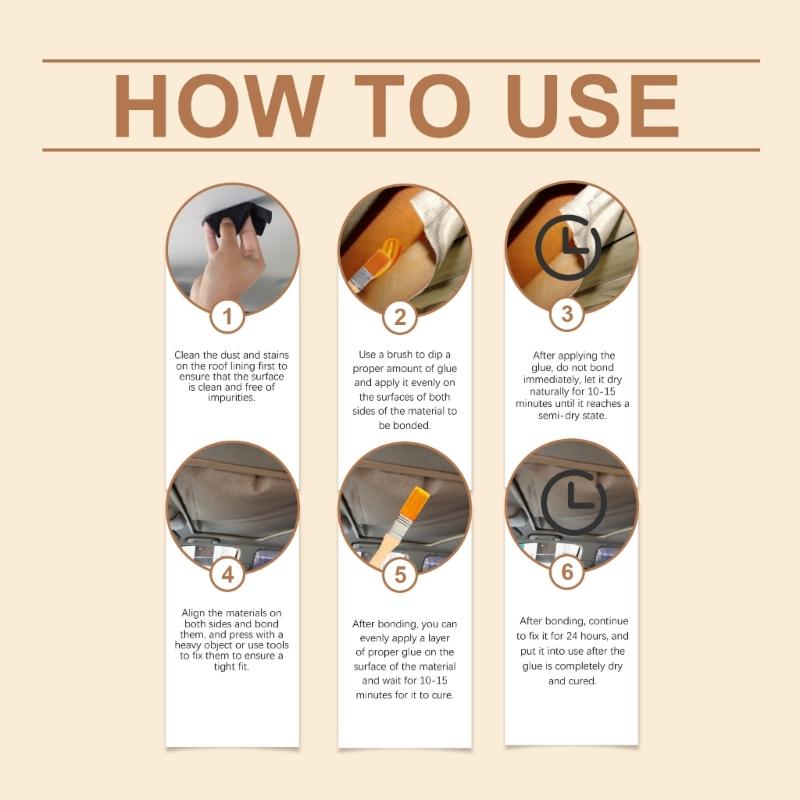 HOW TO USE

1

Clean the dust and stains on the roof lining first to ensure that the surface is clean and free of impurities.

2

Use a brush to dip a proper amount of glue and apply it evenly on the surfaces of both sides of the material to be bonded.

3

After applying the glue, do not bond immediately, let it dry naturally for 10-15 minutes until it reaches a semi-dry state.

4

Align the materials on both sides and bond them, and press with a heavy object or use tools to fix them to ensure a tight fit.

5

After bonding, you can evenly apply a layer of proper glue on the surface of the material and wait for 10-15 minutes for it to cure.

6

After bonding, continue to fix it for 24 hours, and put it into use after the glue is completely dry and cured.