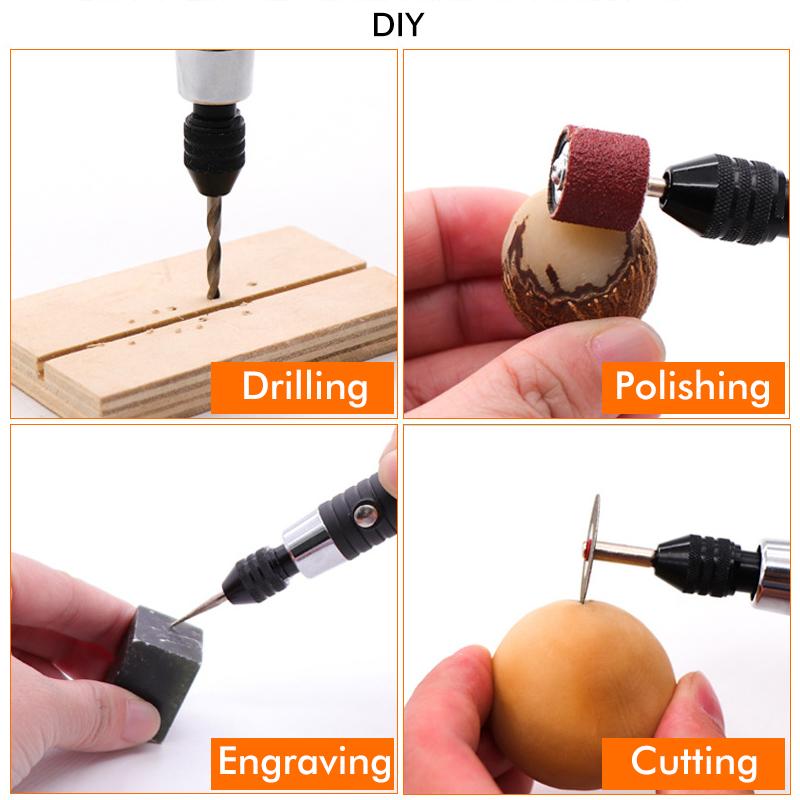 DIY

Drilling

Polishing

Engraving

Cutting