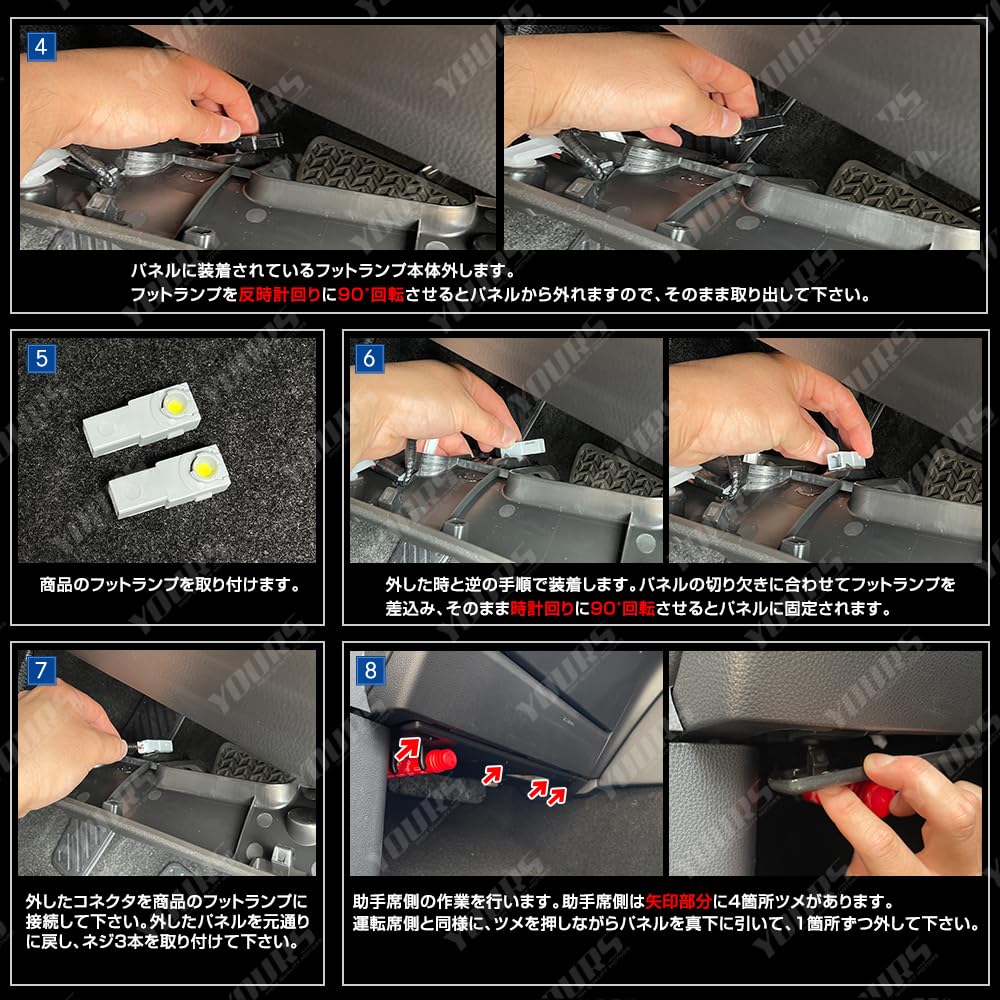 4

パネルに装着されているフットランプ本体外します。
フットランプを反時計回りに90°回転させるとパネルから外れますので、そのまま取り出して下さい。

5

商品のフットランプを取り付けます。

6

外した時と逆の手順で装着します。パネルの切り欠きに合わせてフットランプを差込み、そのまま時計回りに90°回転させるとパネルに固定されます。

7

外したコネクタを商品のフットランプに接続して下さい。外したパネルを元通りに戻し、ネジ3本を取り付けて下さい。

8

助手席側の作業を行います。助手席側は矢印部分に4箇所ツメがあります。
運転席側と同様に、ツメを押しながらパネルを真下に引いて、1箇所ずつ外して下さい。

YOURS