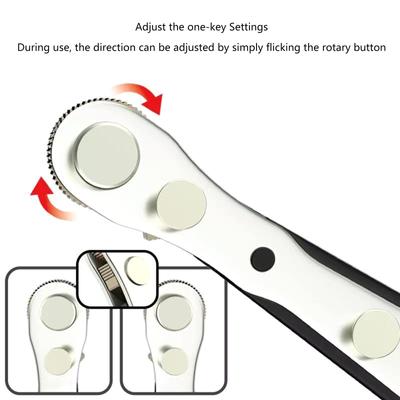 Adjust the one-key Settings

During use, the direction can be adjusted by simply flicking the rotary button