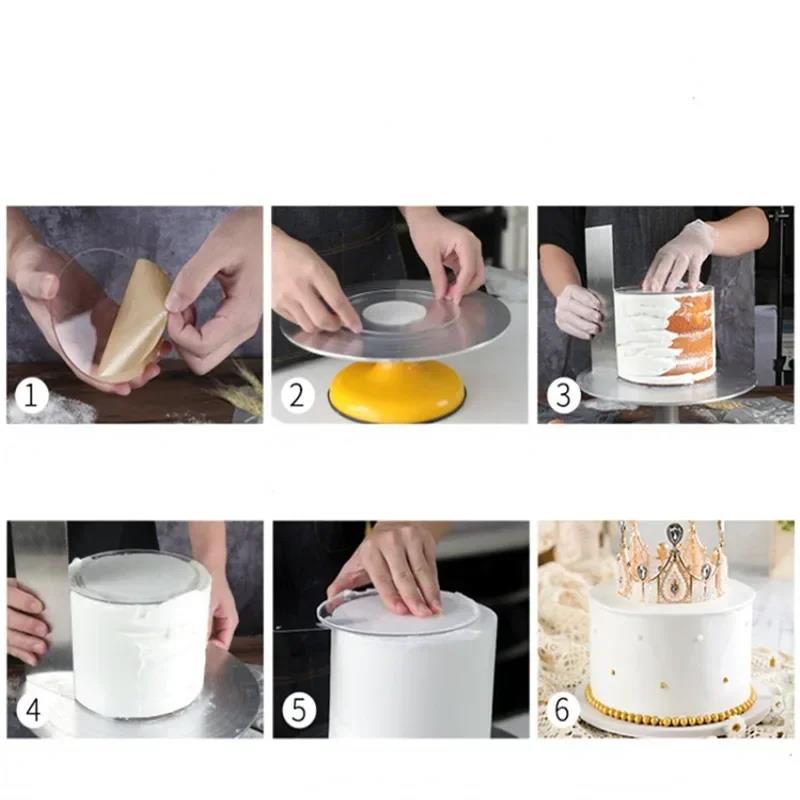 1
2
3
4
5
6