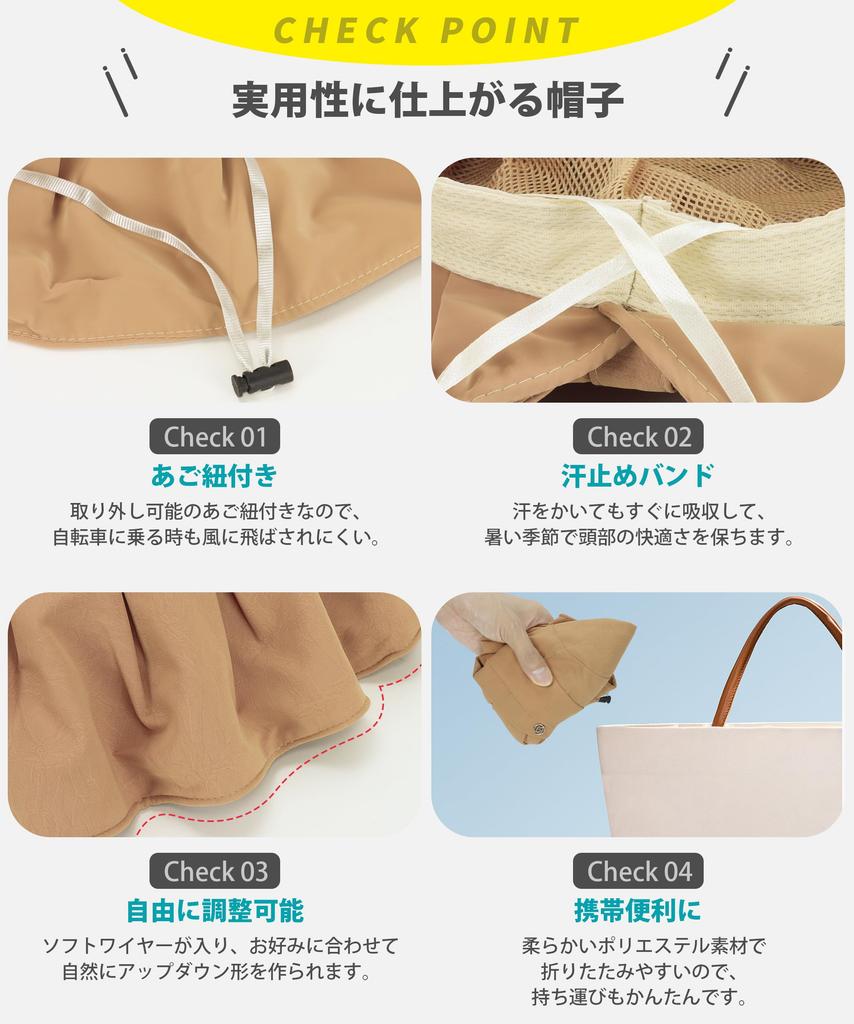 CHECK POINT

実用性に仕上がる帽子

Check 01
あご紐付き
取り外し可能のあご紐付きなので、自転車に乗る時も風に飛ばされにくい。

Check 02
汗止めバンド
汗をかいてもすぐに吸収して、暑い季節で頭部の快適さを保ちます。

Check 03
自由に調整可能
ソフトワイヤーが入り、お好みに合わせて自然にアップダウン形を作られます。

Check 04
携帯便利に
柔らかいポリエステル素材で折りたたみやすいので、持ち運びもかんたんです。