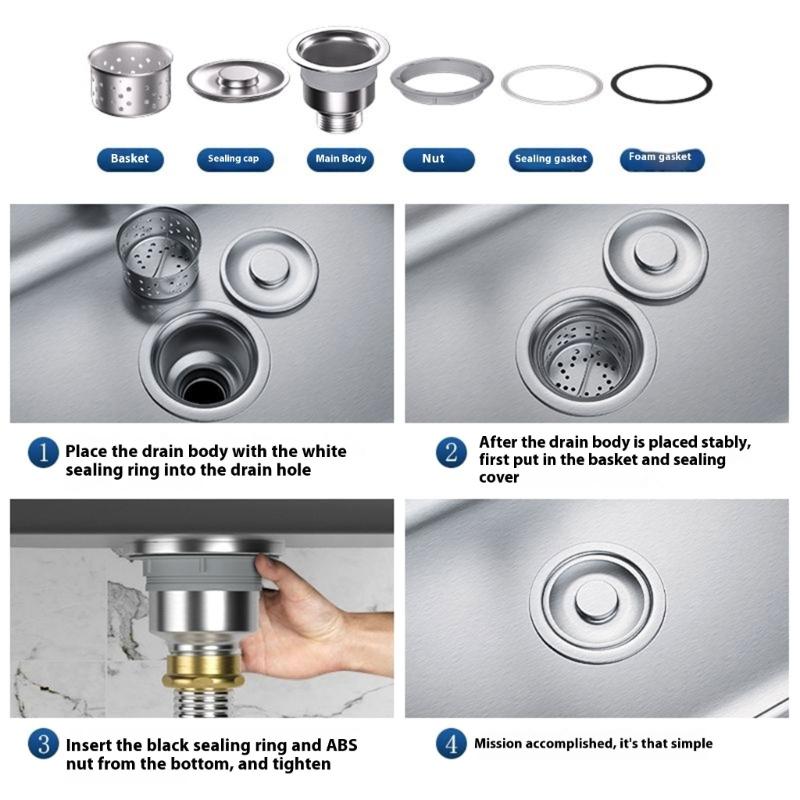 Basket
Sealing cap
Main Body
Nut
Sealing gasket
Foam gasket

1 Place the drain body with the white sealing ring into the drain hole

2 After the drain body is placed stably, first put in the basket and sealing cover

3 Insert the black sealing ring and ABS nut from the bottom, and tighten

4 Mission accomplished, it's that simple