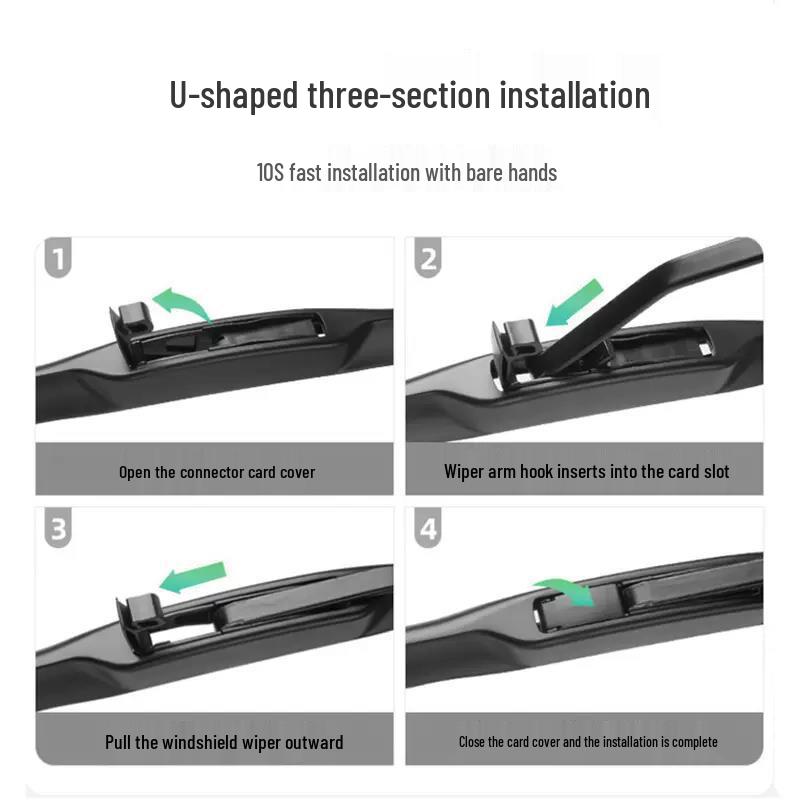 U-shaped three-section installation

10S fast installation with bare hands

1

Open the connector card cover

2

Wiper arm hook inserts into the card slot

3

Pull the windshield wiper outward

4

Close the card cover and the installation is complete