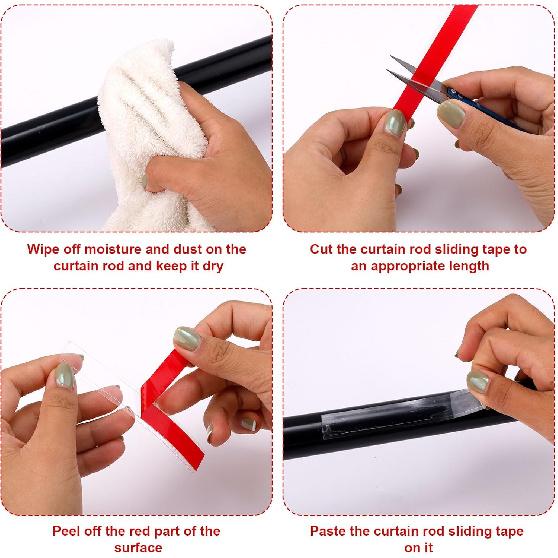 Wipe off moisture and dust on the curtain rod and keep it dry

Cut the curtain rod sliding tape to an appropriate length

Peel off the red part of the surface

Paste the curtain rod sliding tape on it