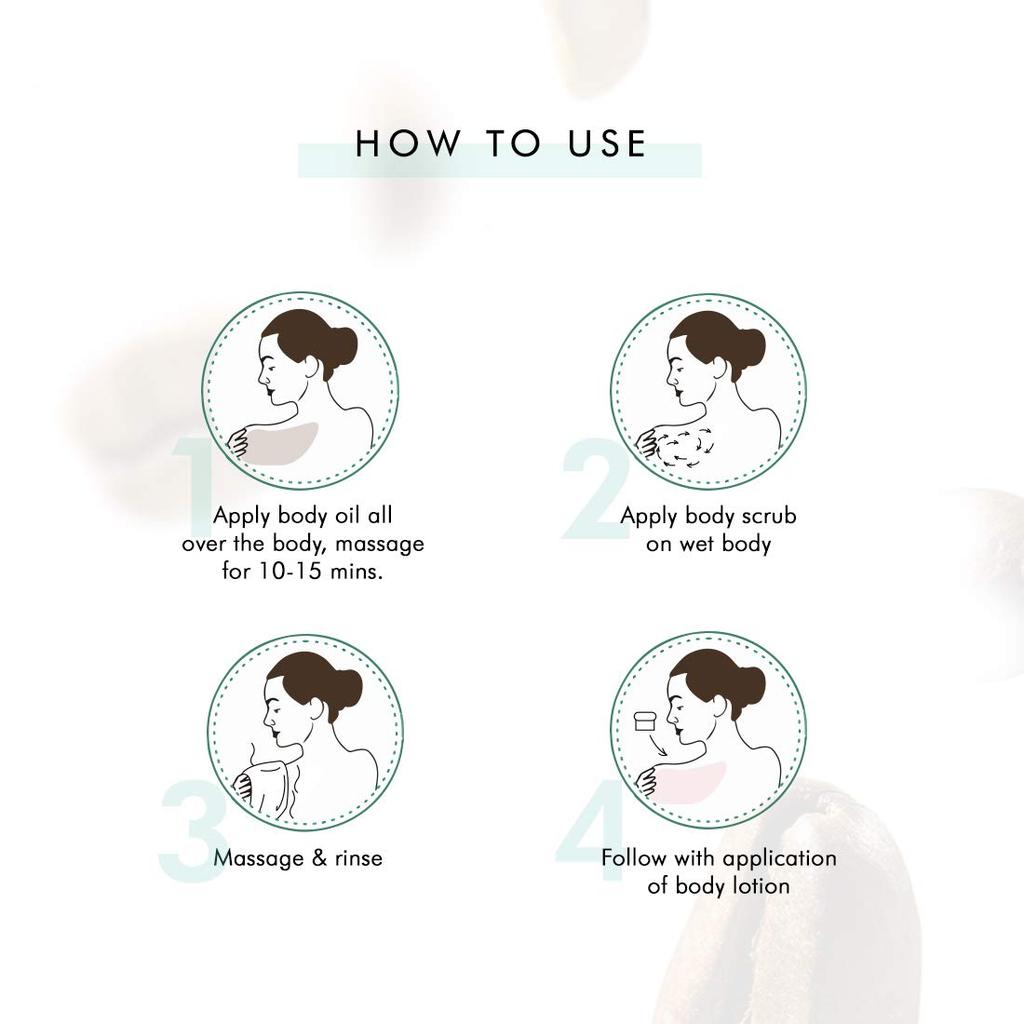 HOW TO USE

1
Apply body oil all over the body, massage for 10-15 mins.

2
Apply body scrub on wet body

3
Massage & rinse

4
Follow with application of body lotion