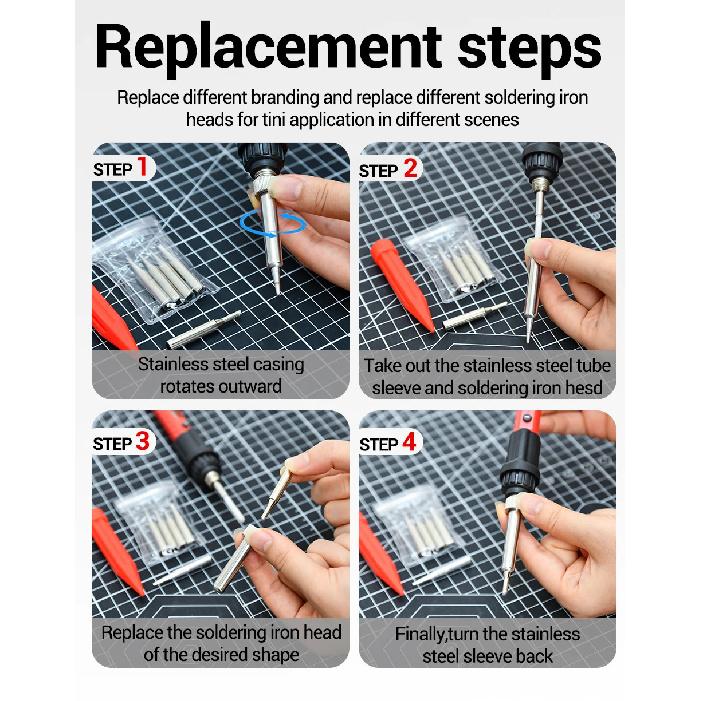 Replacement steps

Replace different branding and replace different soldering iron heads for tini application in different scenes

STEP 1

Stainless steel casing rotates outward

STEP 2

Take out the stainless steel tube sleeve and soldering iron hesd

STEP 3

Replace the soldering iron head of the desired shape

STEP 4

Finally,turn the stainless steel sleeve back