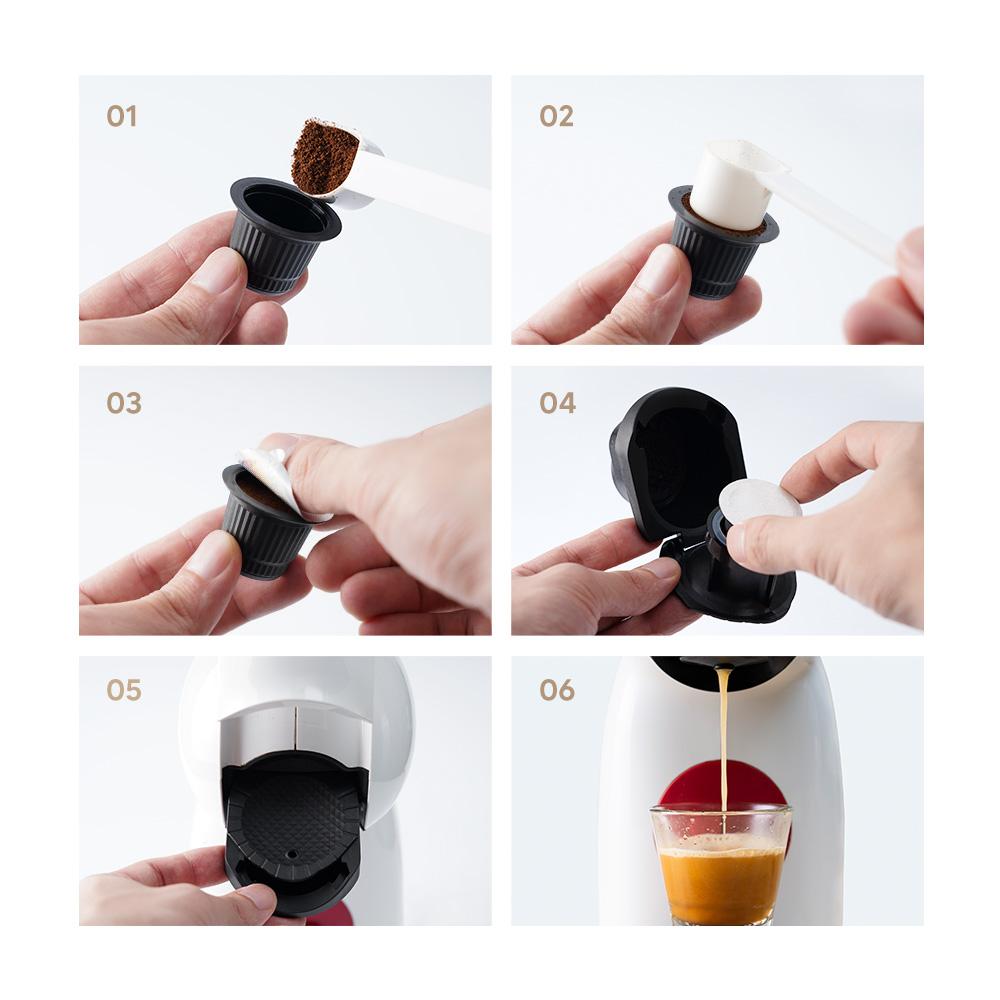 01

02

03

04

05

06