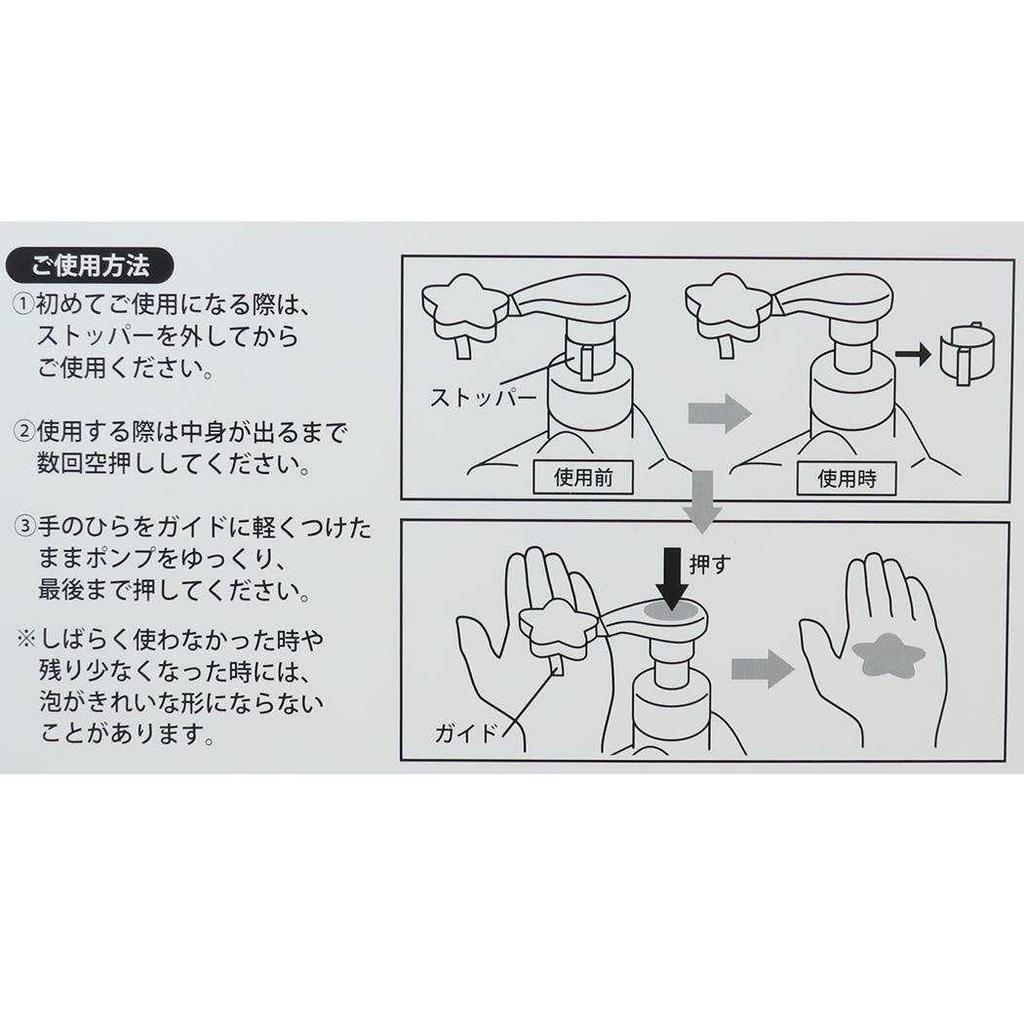 ご使用方法

①初めてご使用になる際は、ストッパーを外してからご使用ください。

②使用する際は中身が出るまで数回空押ししてください。

③手のひらをガイドに軽くつけたままポンプをゆっくり、最後まで押してください。

※しばらく使わなかった時や残り少なくなった時には、泡がきれいな形にならないことがあります。

ストッパー

使用前

使用時

押す

ガイド