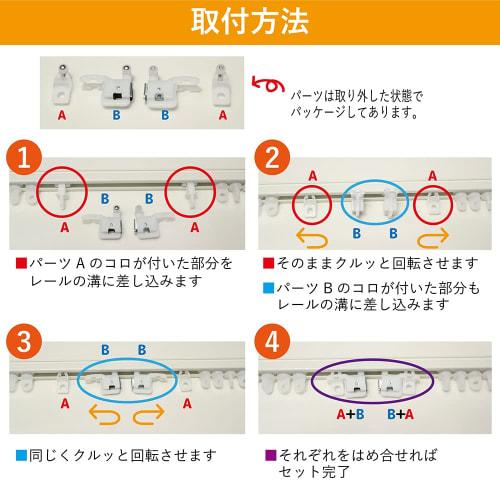 取付方法

A B B A

パーツは取り外した状態でパッケージしてあります。

1

B B

A A

■パーツ A のコロが付いた部分をレールの溝に差し込みます

2

A A

B B

■そのままクルッと回転させます

■パーツ B のコロが付いた部分もレールの溝に差し込みます

3

B B

A A

■同じくクルッと回転させます

4

A+B B+A

■それぞれをはめ合せればセット完了