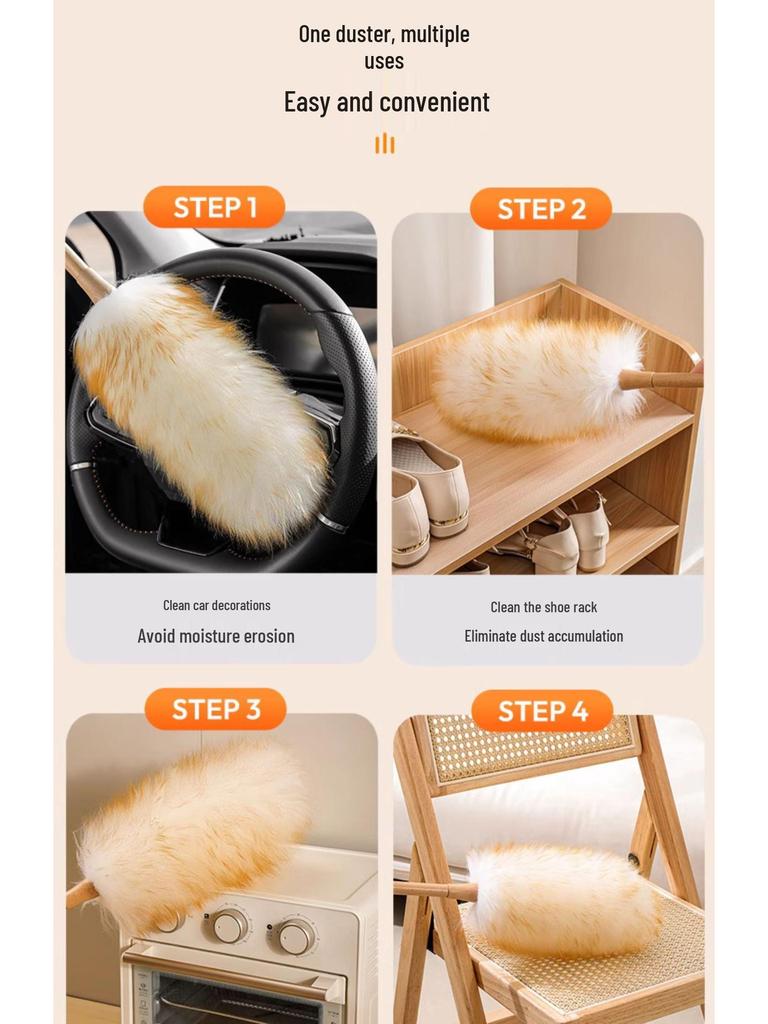 One duster, multiple uses

Easy and convenient

STEP 1

Clean car decorations

Avoid moisture erosion

STEP 2

Clean the shoe rack

Eliminate dust accumulation

STEP 3

STEP 4