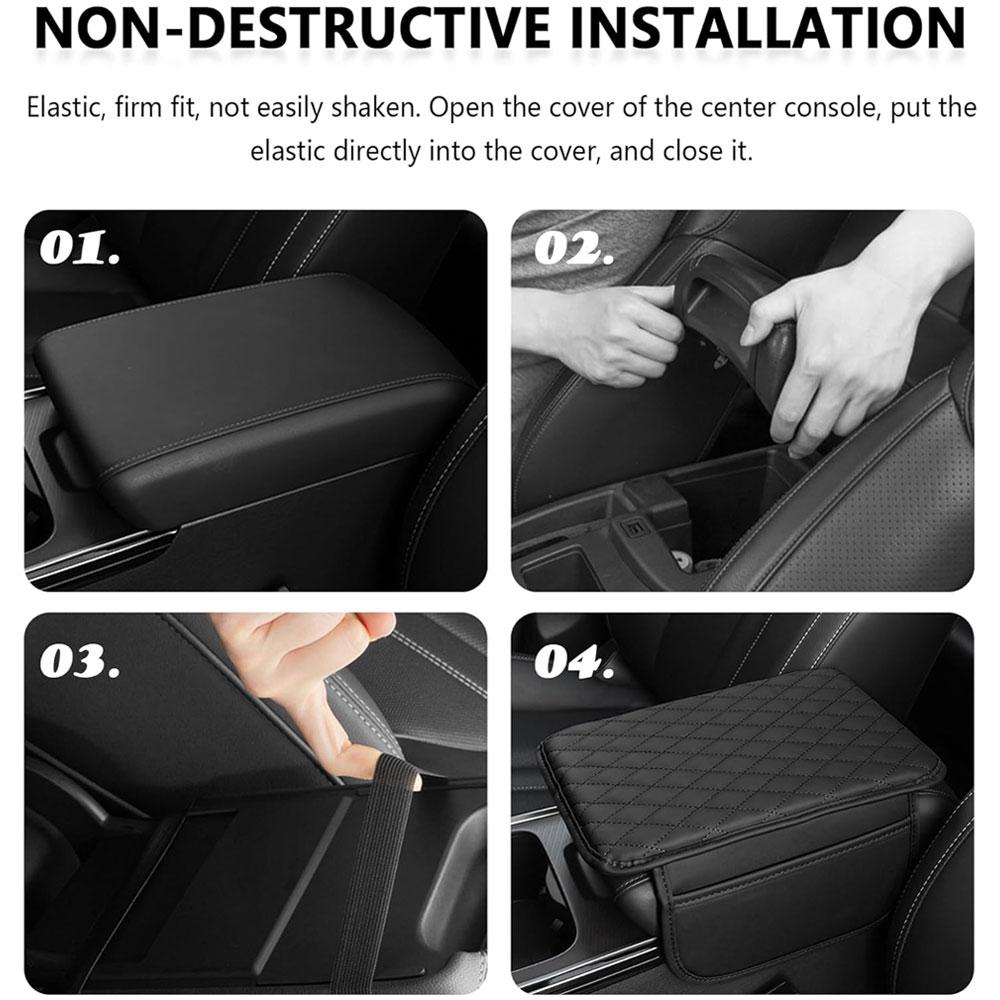 NON-DESTRUCTIVE INSTALLATION

Elastic, firm fit, not easily shaken. Open the cover of the center console, put the elastic directly into the cover, and close it.

01.

02.

03.

04.