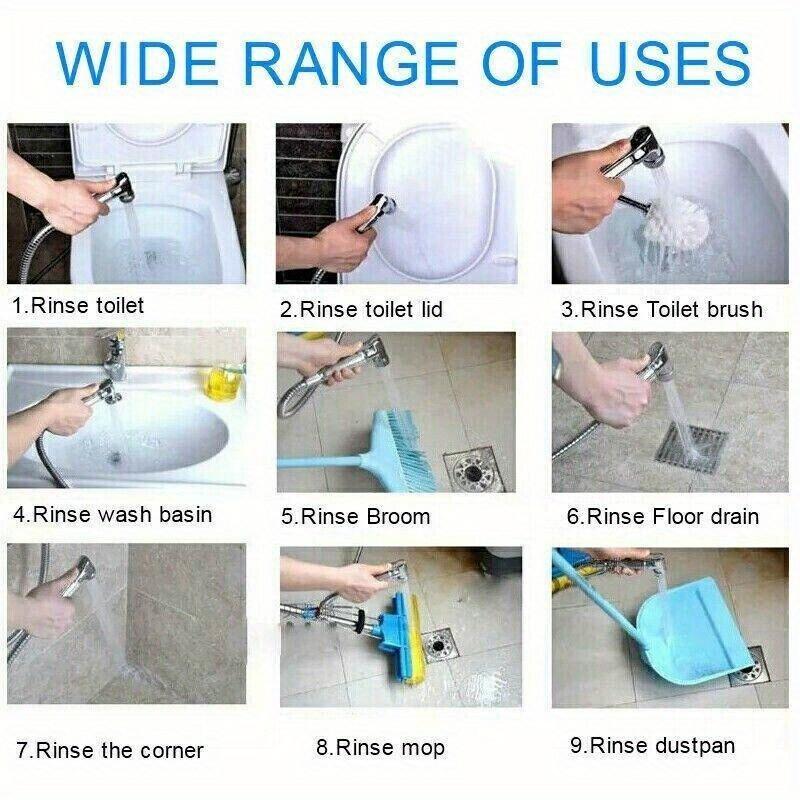 WIDE RANGE OF USES

1.Rinse toilet

2.Rinse toilet lid

3.Rinse Toilet brush

4.Rinse wash basin

5.Rinse Broom

6.Rinse Floor drain

7.Rinse the corner

8.Rinse mop

9.Rinse dustpan