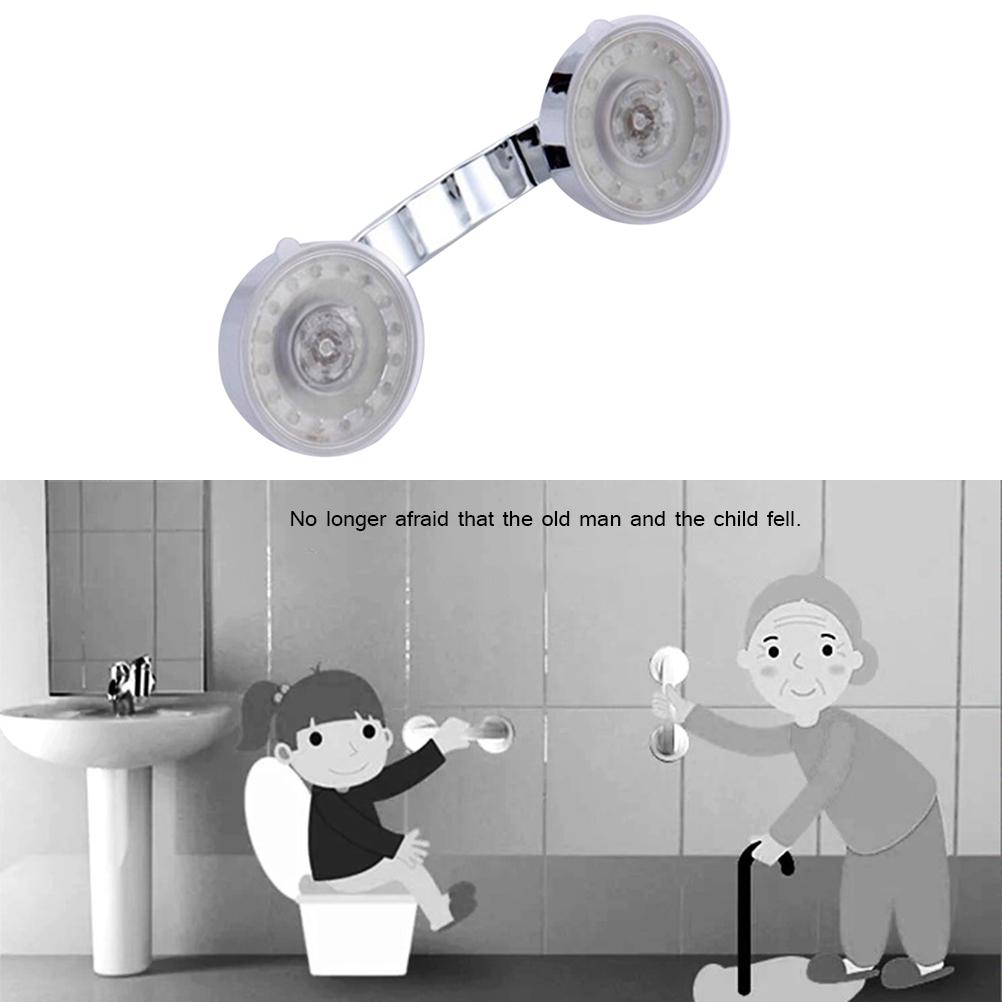 No longer afraid that the old man and the child fell.