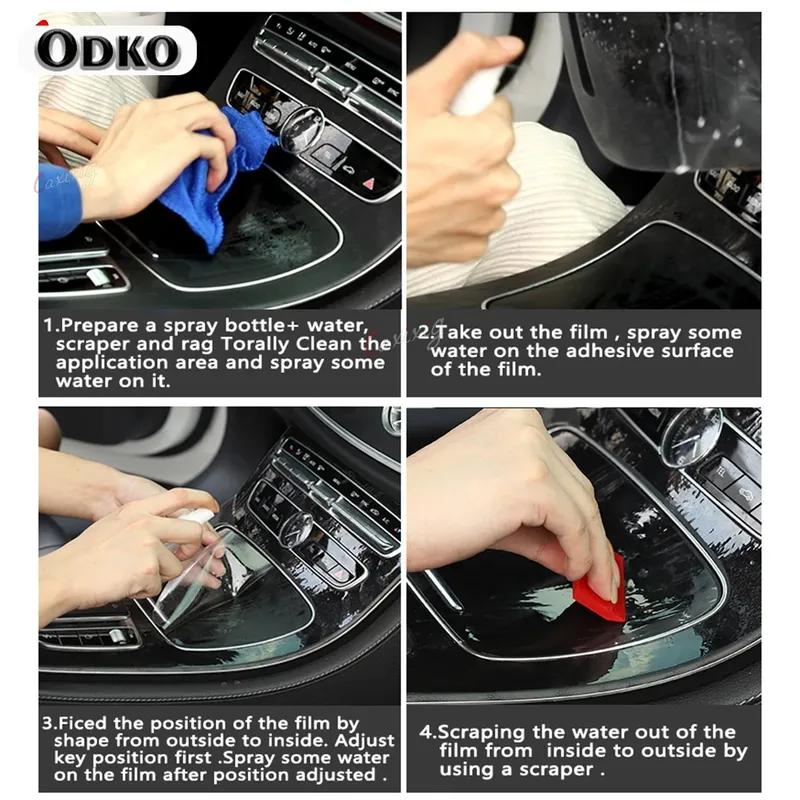 ODKO

1.Prepare a spray bottle+ water, scraper and rag Torally Clean the application area and spray some water on it.

2.Take out the film , spray some water on the adhesive surface of the film.

3.Ficed the position of the film by shape from outside to inside. Adjust key position first .Spray some water on the film after position adjusted .

4.Scraping the water out of the film from inside to outside by using a scraper .