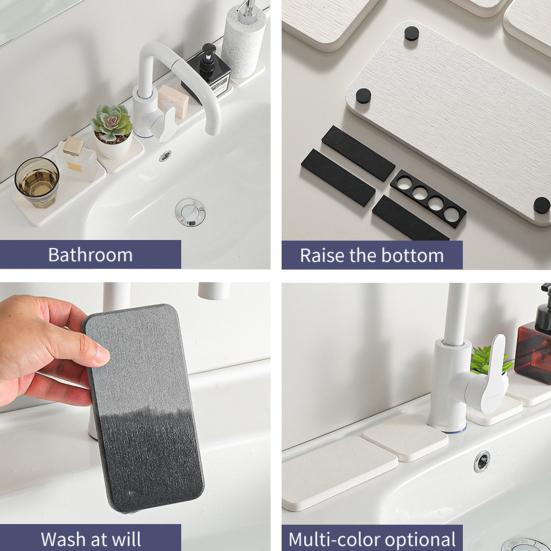 Bathroom

Raise the bottom

Wash at will

Multi-color optional