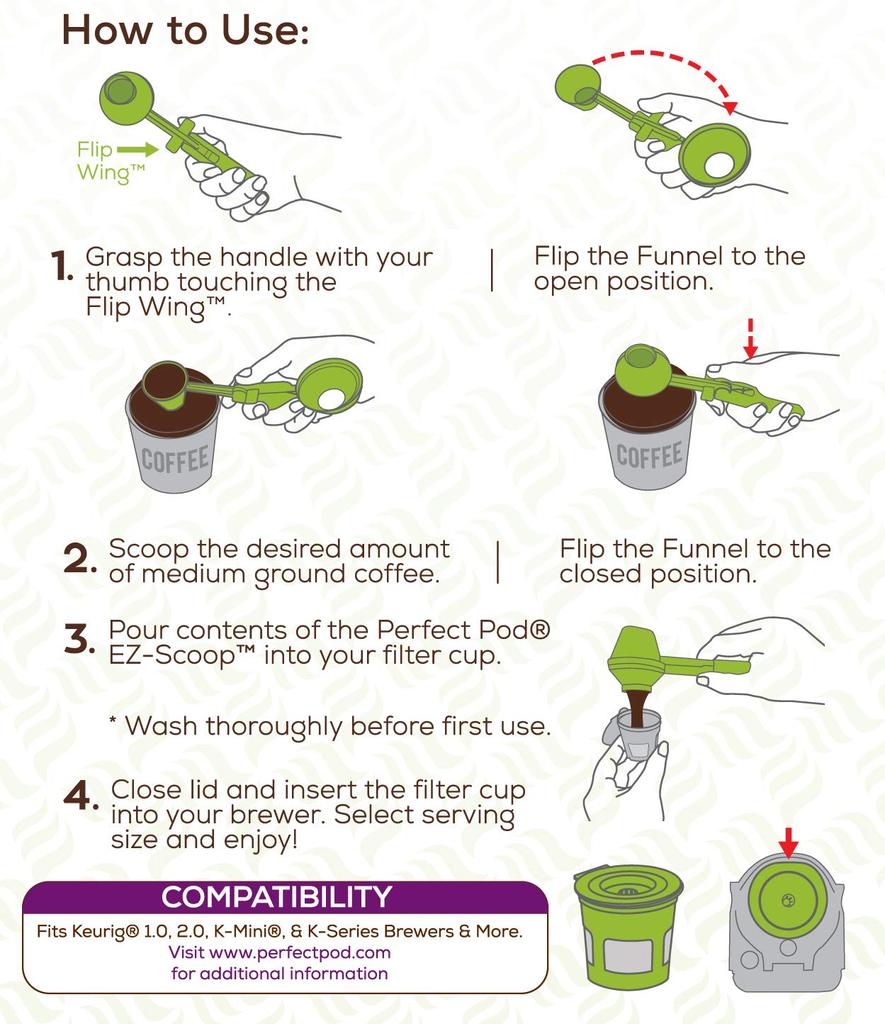 How to Use:

Flip Wing™

1. Grasp the handle with your thumb touching the Flip Wing™.

Flip the Funnel to the open position.

COFFEE

COFFEE

2. Scoop the desired amount of medium ground coffee.

Flip the Funnel to the closed position.

3. Pour contents of the Perfect Pod® EZ-Scoop™ into your filter cup.

* Wash thoroughly before first use.

4. Close lid and insert the filter cup into your brewer. Select serving size and enjoy!

COMPATIBILITY

Fits Keurig® 1.0, 2.0, K-Mini®, & K-Series Brewers & More.
Visit www.perfectpod.com for additional information