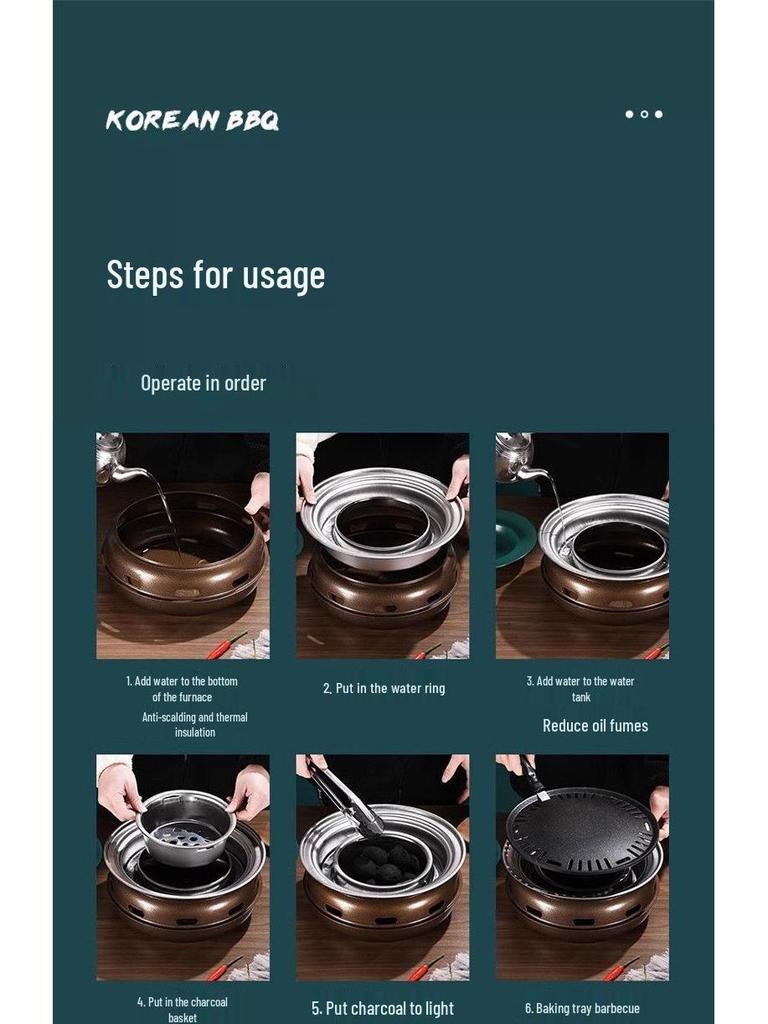 KOREAN BBQ

Steps for usage

Operate in order

1. Add water to the bottom of the furnace

Anti-scalding and thermal insulation

2. Put in the water ring

3. Add water to the water tank

Reduce oil fumes

4. Put in the charcoal basket

5. Put charcoal to light

6. Baking tray barbecue