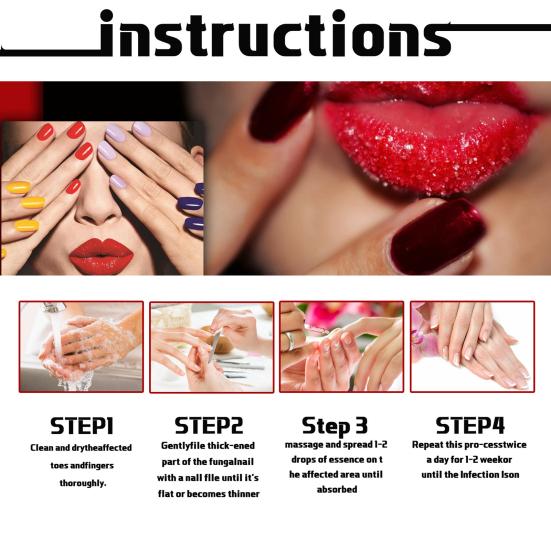 instructions

STEP1
Clean and drytheaffected toes andfingers thoroughly.

STEP2
Gentlyfile thick-ened part of the fungalnail with a nail file until it's flat or becomes thinner

Step 3
massage and spread 1-2 drops of essence on t he affected area until absorbed

STEP4
Repeat this pro-cesstwice a day for 1-2 weekor until the Infection Ison