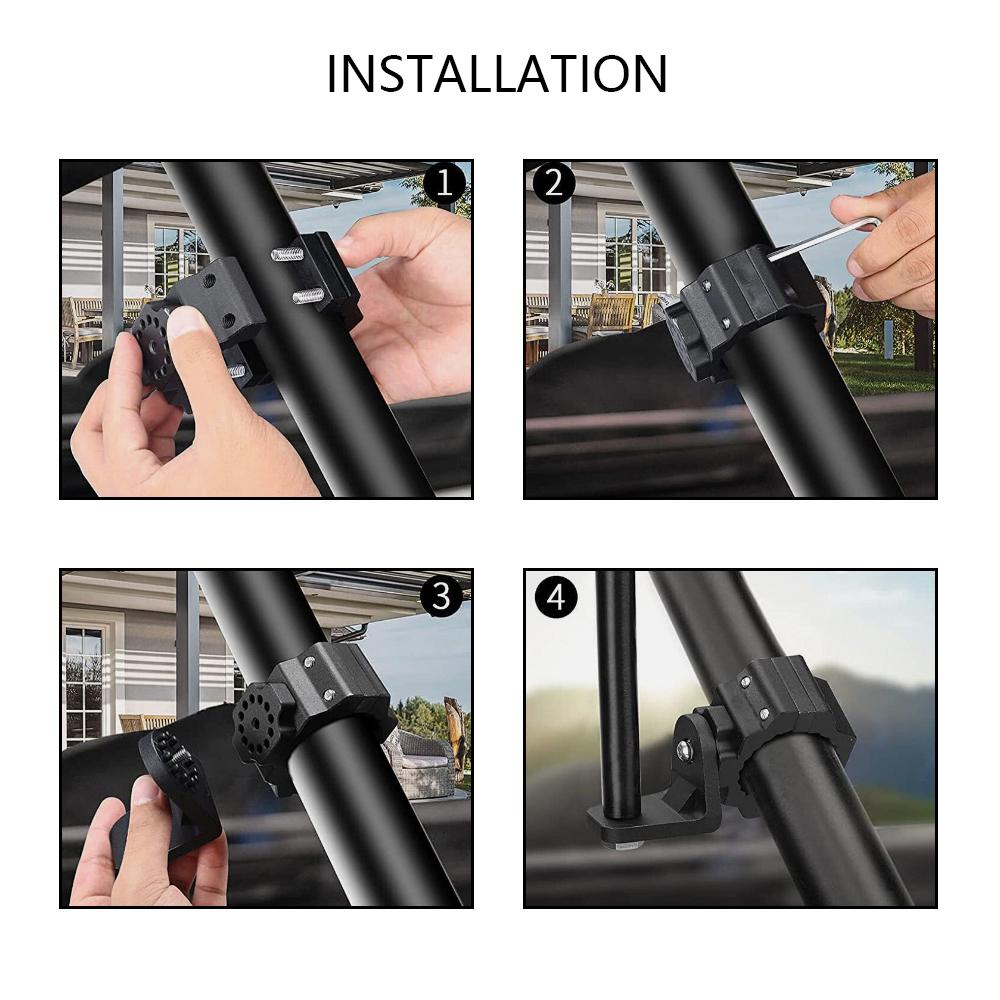 INSTALLATION

1

2

3

4