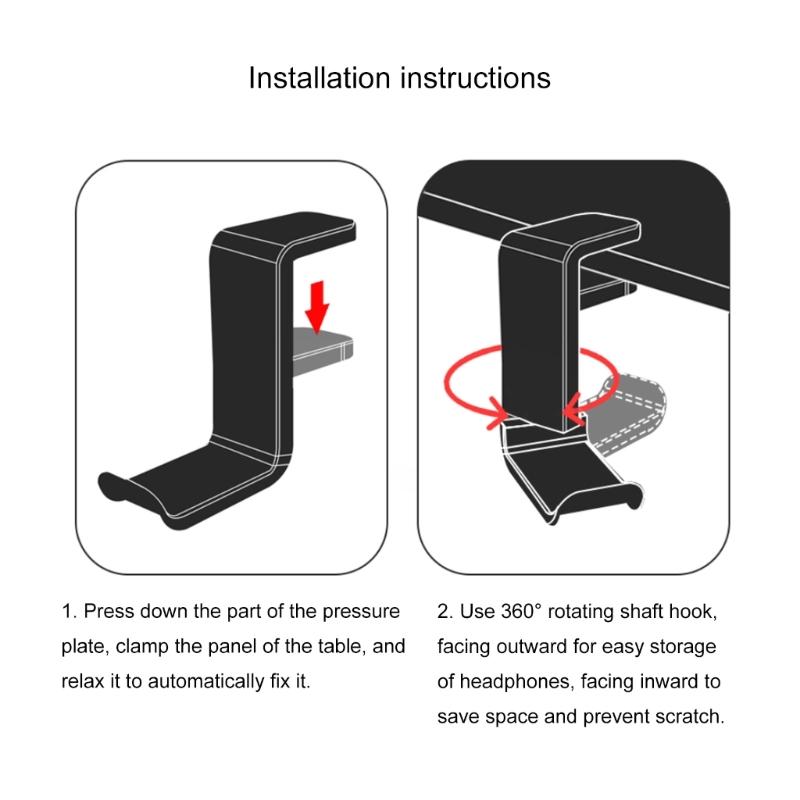 Installation instructions

1. Press down the part of the pressure plate, clamp the panel of the table, and relax it to automatically fix it.

2. Use 360° rotating shaft hook, facing outward for easy storage of headphones, facing inward to save space and prevent scratch.