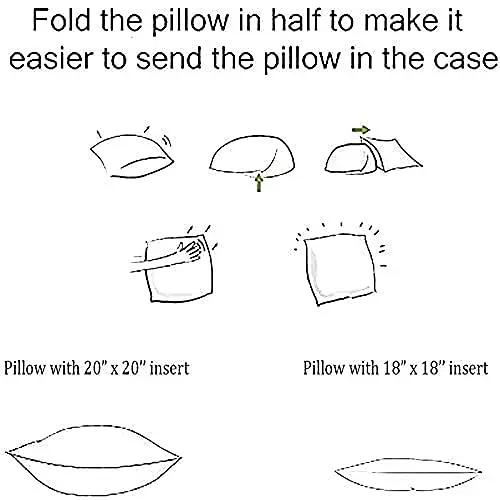 Fold the pillow in half to make it easier to send the pillow in the case

Pillow with 20" x 20" insert

Pillow with 18" x 18" insert