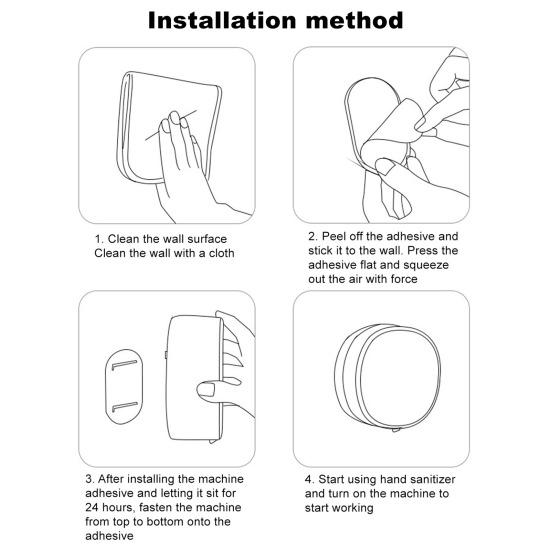 Installation method

1. Clean the wall surface
Clean the wall with a cloth

2. Peel off the adhesive and stick it to the wall. Press the adhesive flat and squeeze out the air with force

3. After installing the machine adhesive and letting it sit for 24 hours, fasten the machine from top to bottom onto the adhesive

4. Start using hand sanitizer and turn on the machine to start working