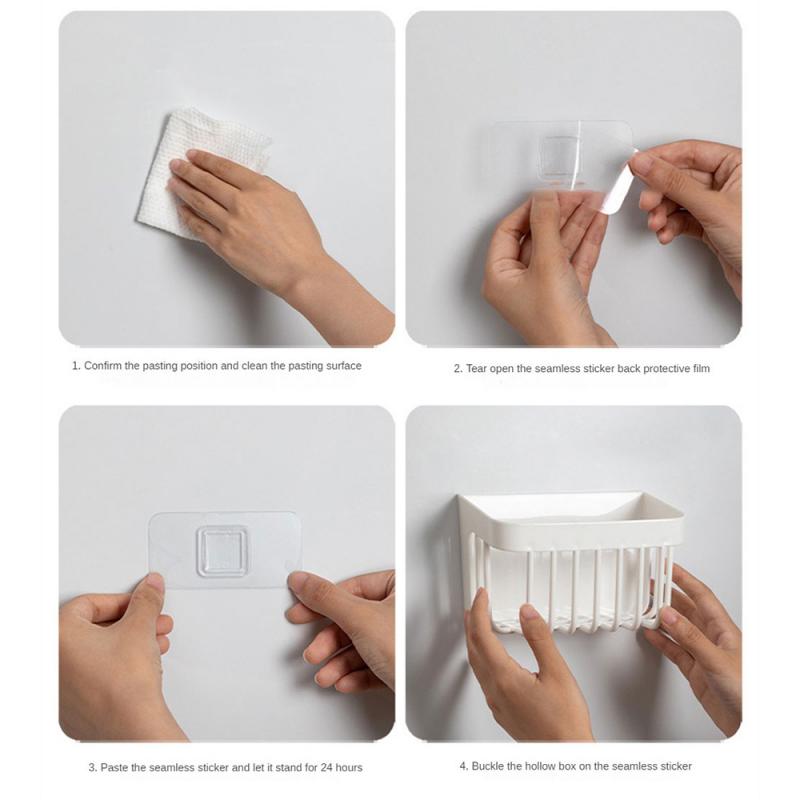 1. Confirm the pasting position and clean the pasting surface

2. Tear open the seamless sticker back protective film

3. Paste the seamless sticker and let it stand for 24 hours

4. Buckle the hollow box on the seamless sticker