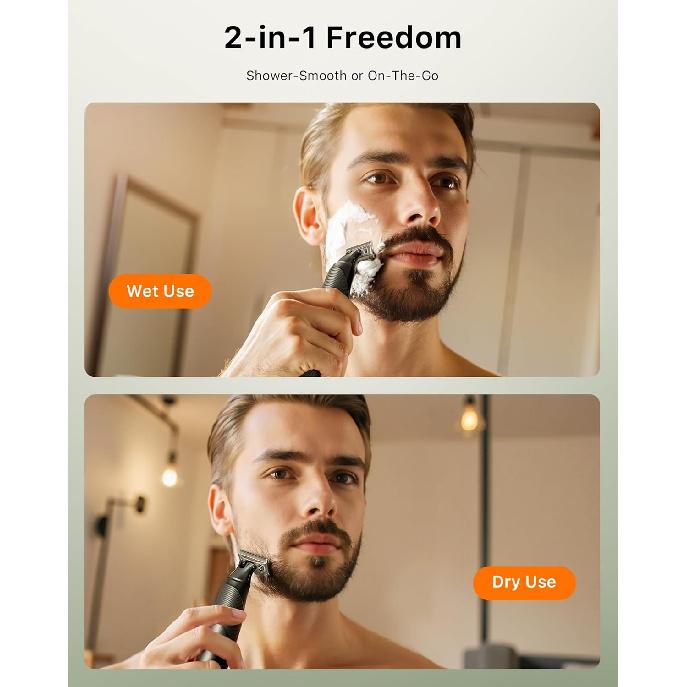 2-in-1 Freedom

Shower-Smooth or On-The-Go

Wet Use

Dry Use