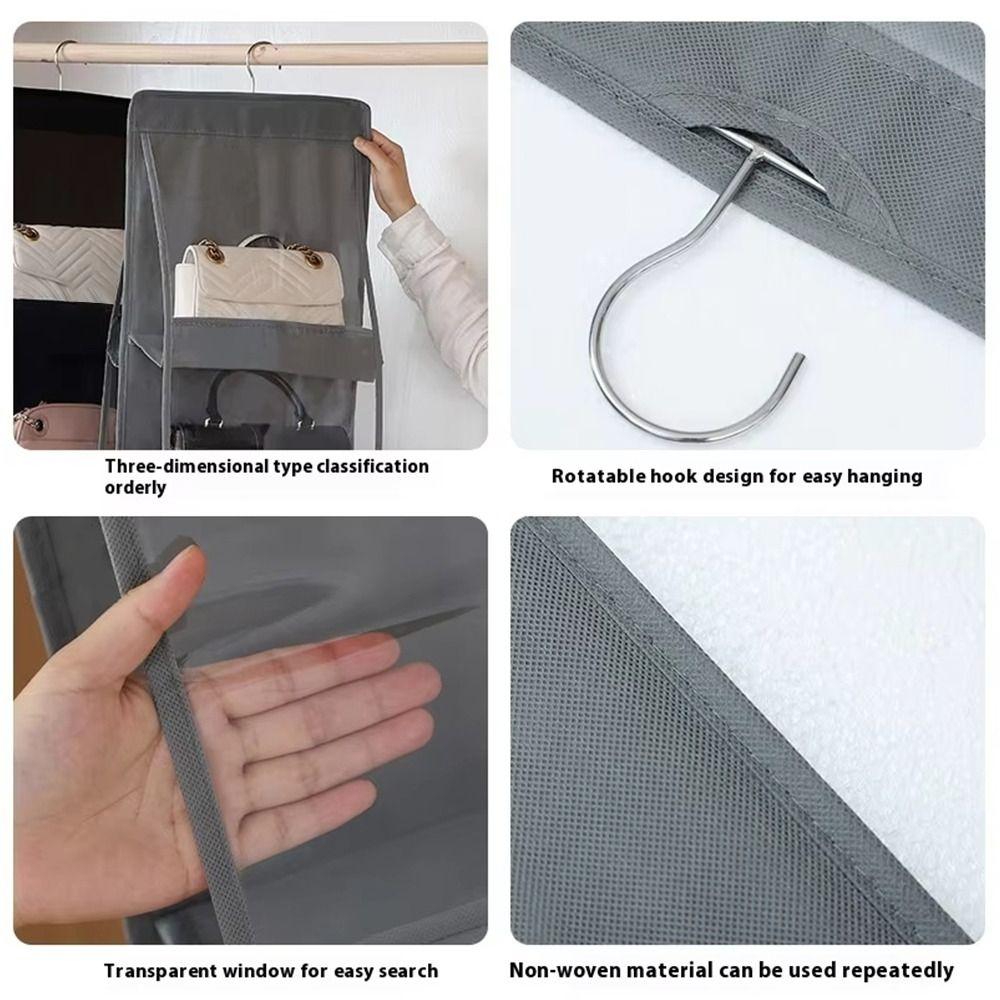 Three-dimensional type classification orderly

Rotatable hook design for easy hanging

Transparent window for easy search

Non-woven material can be used repeatedly