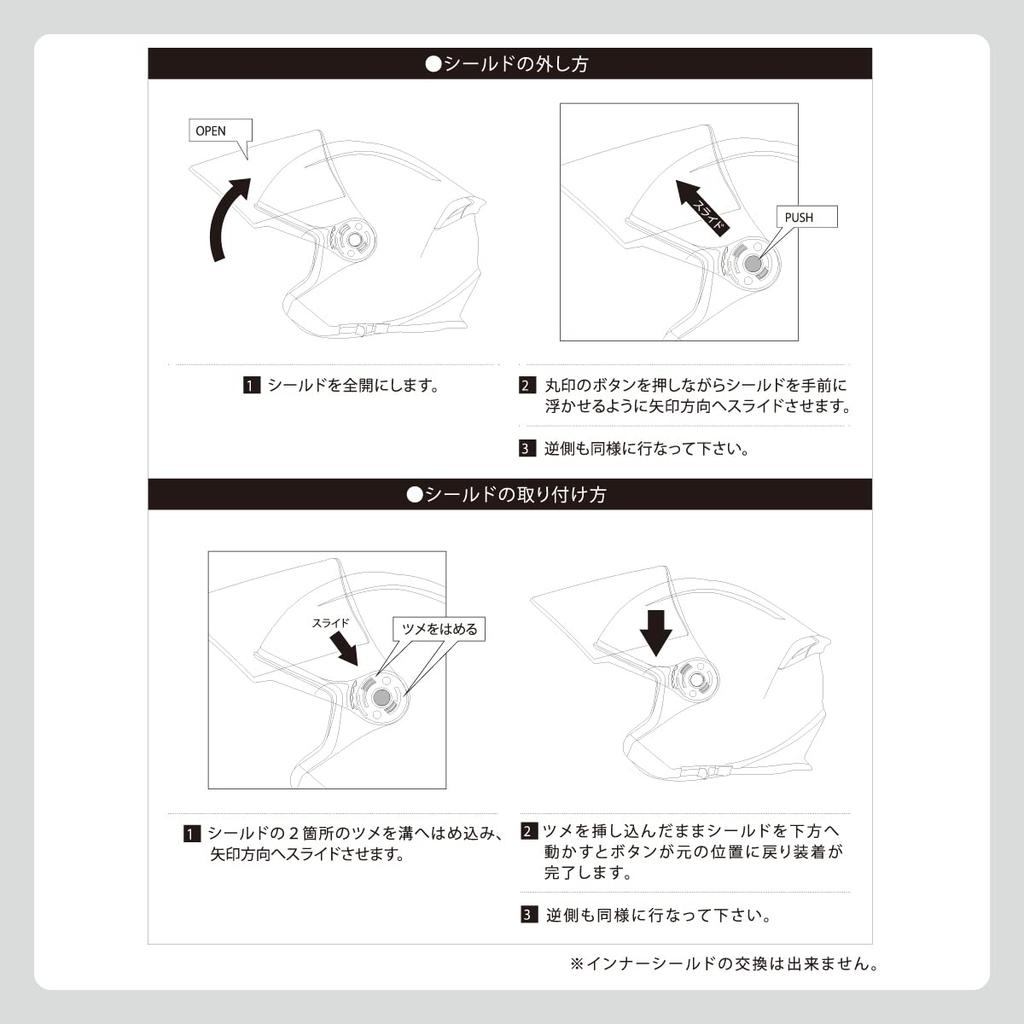 ●シールドの外し方

OPEN

スライド

PUSH

1 シールドを全開にします。

2 丸印のボタンを押しながらシールドを手前に浮かせるように矢印方向へスライドさせます。

3 逆側も同様に行なって下さい。

●シールドの取り付け方

スライド

ツメをはめる

1 シールドの２箇所のツメを溝へはめ込み、矢印方向へスライドさせます。

2 ツメを挿し込んだままシールドを下方へ動かすとボタンが元の位置に戻り装着が完了します。

3 逆側も同様に行なって下さい。

※インナーシールドの交換は出来ません。