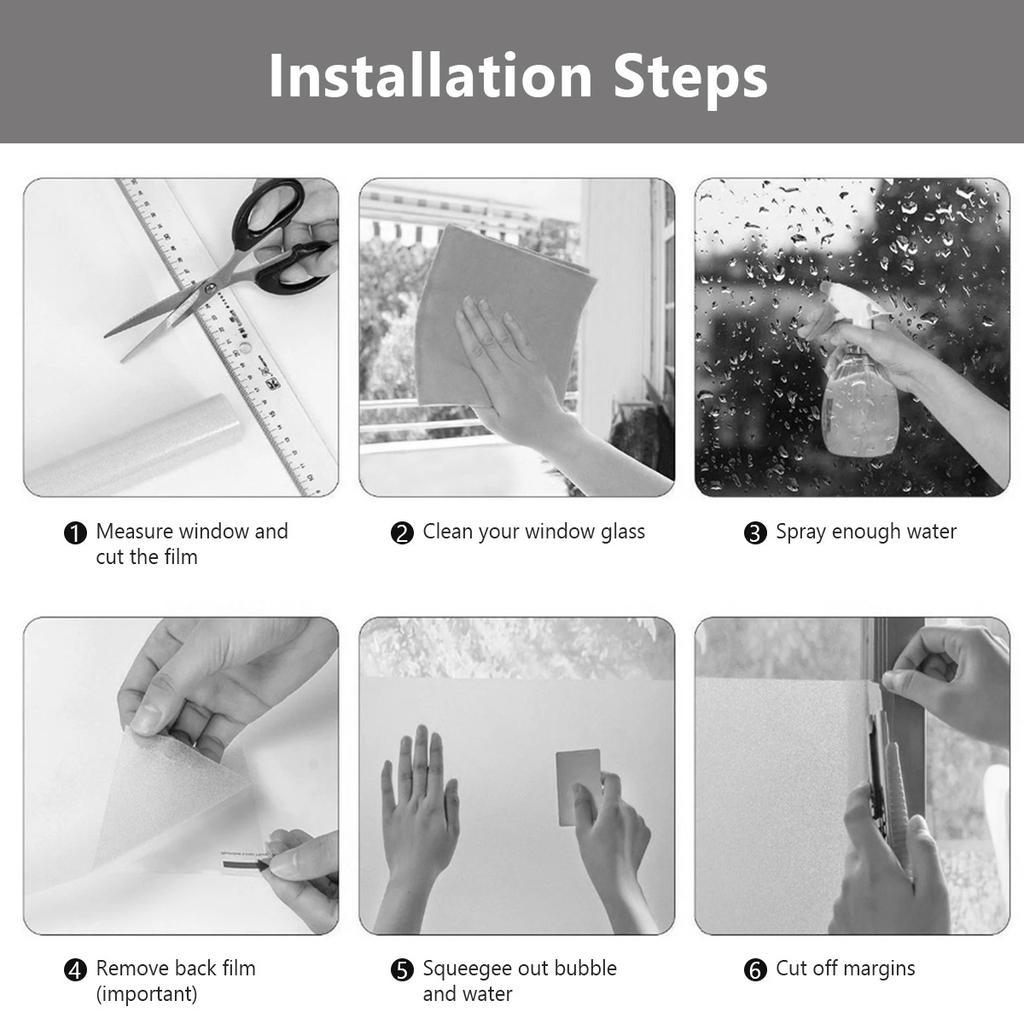 Installation Steps

❶ Measure window and cut the film

❷ Clean your window glass

❸ Spray enough water

❹ Remove back film (important)

❺ Squeegee out bubble and water

❻ Cut off margins