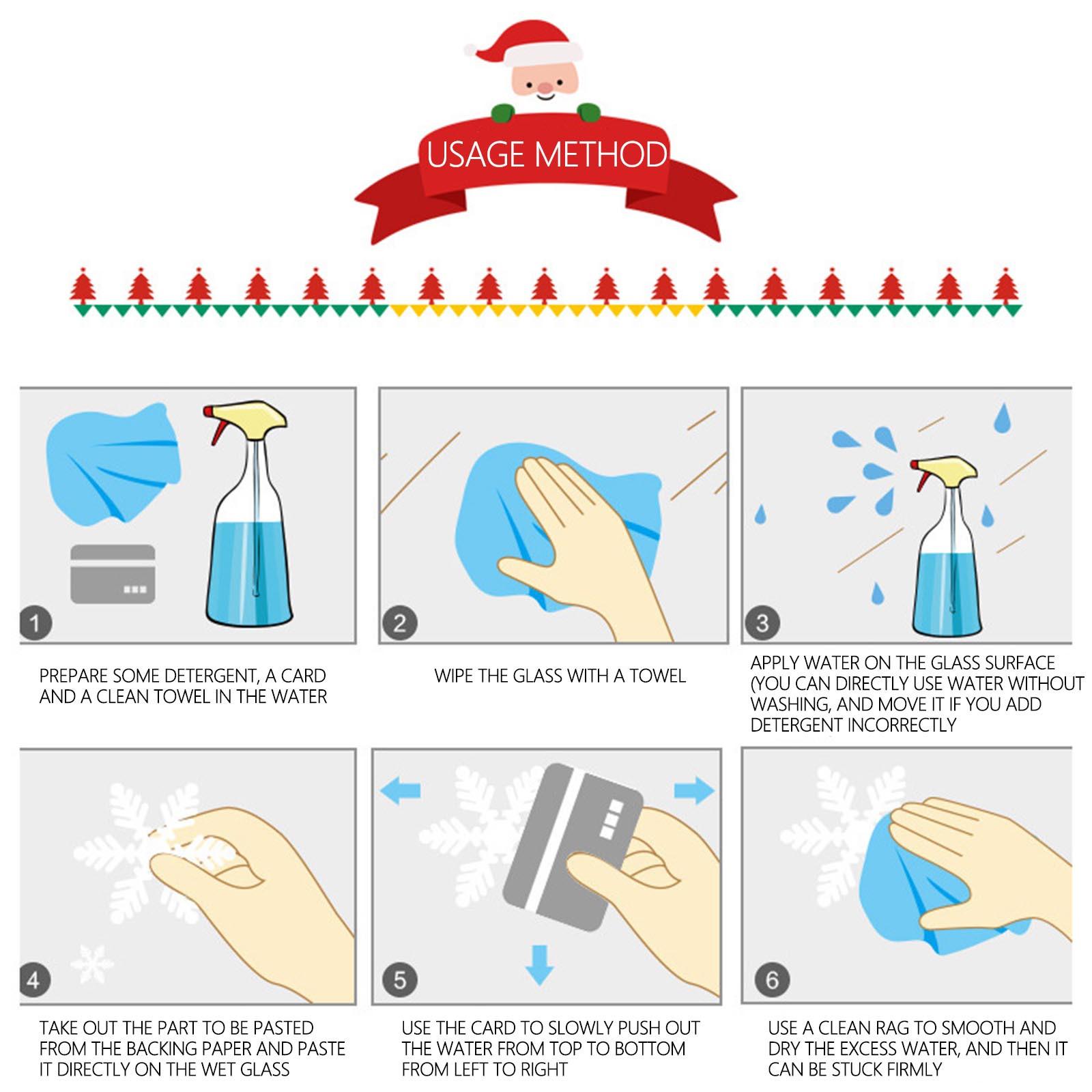 USAGE METHOD

1

PREPARE SOME DETERGENT, A CARD AND A CLEAN TOWEL IN THE WATER

2

WIPE THE GLASS WITH A TOWEL

3

APPLY WATER ON THE GLASS SURFACE (YOU CAN DIRECTLY USE WATER WITHOUT WASHING, AND MOVE IT IF YOU ADD DETERGENT INCORRECTLY

4

TAKE OUT THE PART TO BE PASTED FROM THE BACKING PAPER AND PASTE IT DIRECTLY ON THE WET GLASS

5

USE THE CARD TO SLOWLY PUSH OUT THE WATER FROM TOP TO BOTTOM FROM LEFT TO RIGHT

6

USE A CLEAN RAG TO SMOOTH AND DRY THE EXCESS WATER, AND THEN IT CAN BE STUCK FIRMLY