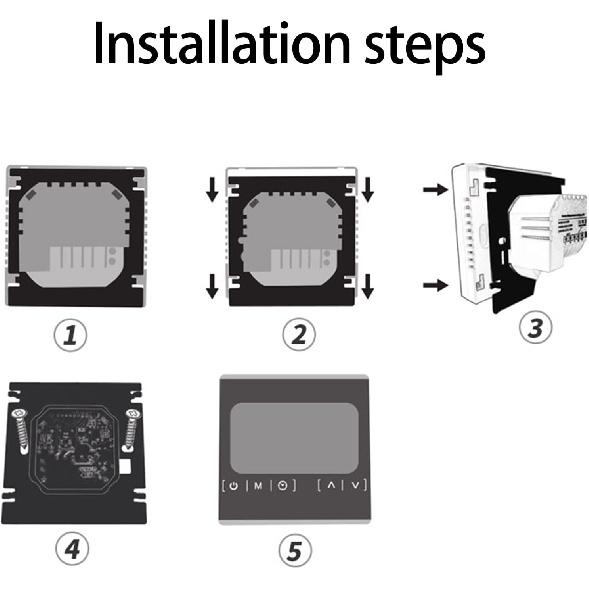 Installation steps

1

2

3

4

M

5