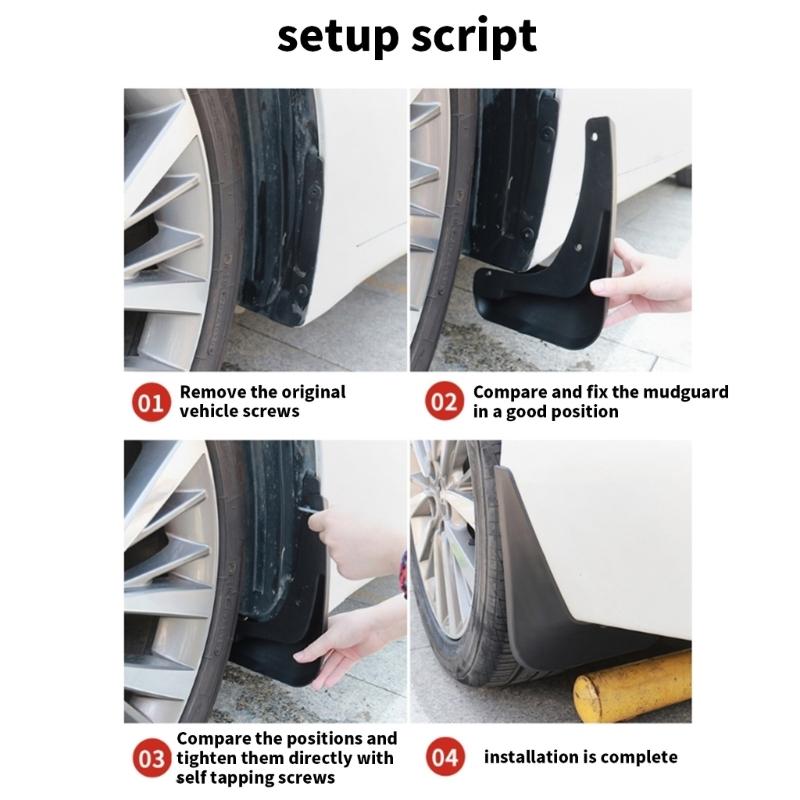 setup script

01 Remove the original vehicle screws

02 Compare and fix the mudguard in a good position

03 Compare the positions and tighten them directly with self tapping screws

04 installation is complete