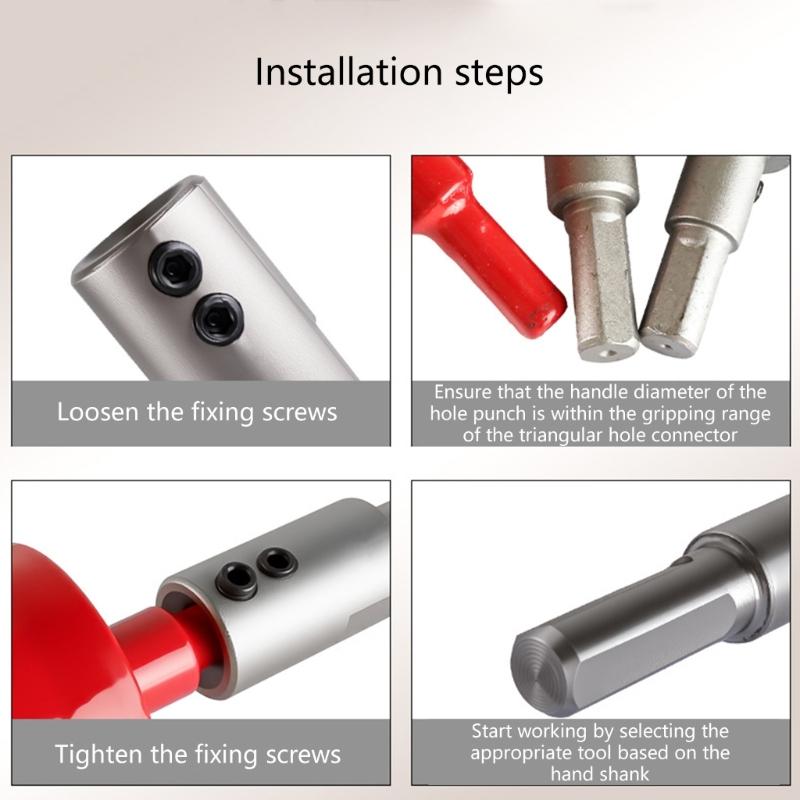 Installation steps

Loosen the fixing screws

Ensure that the handle diameter of the hole punch is within the gripping range of the triangular hole connector

Tighten the fixing screws

Start working by selecting the appropriate tool based on the hand shank